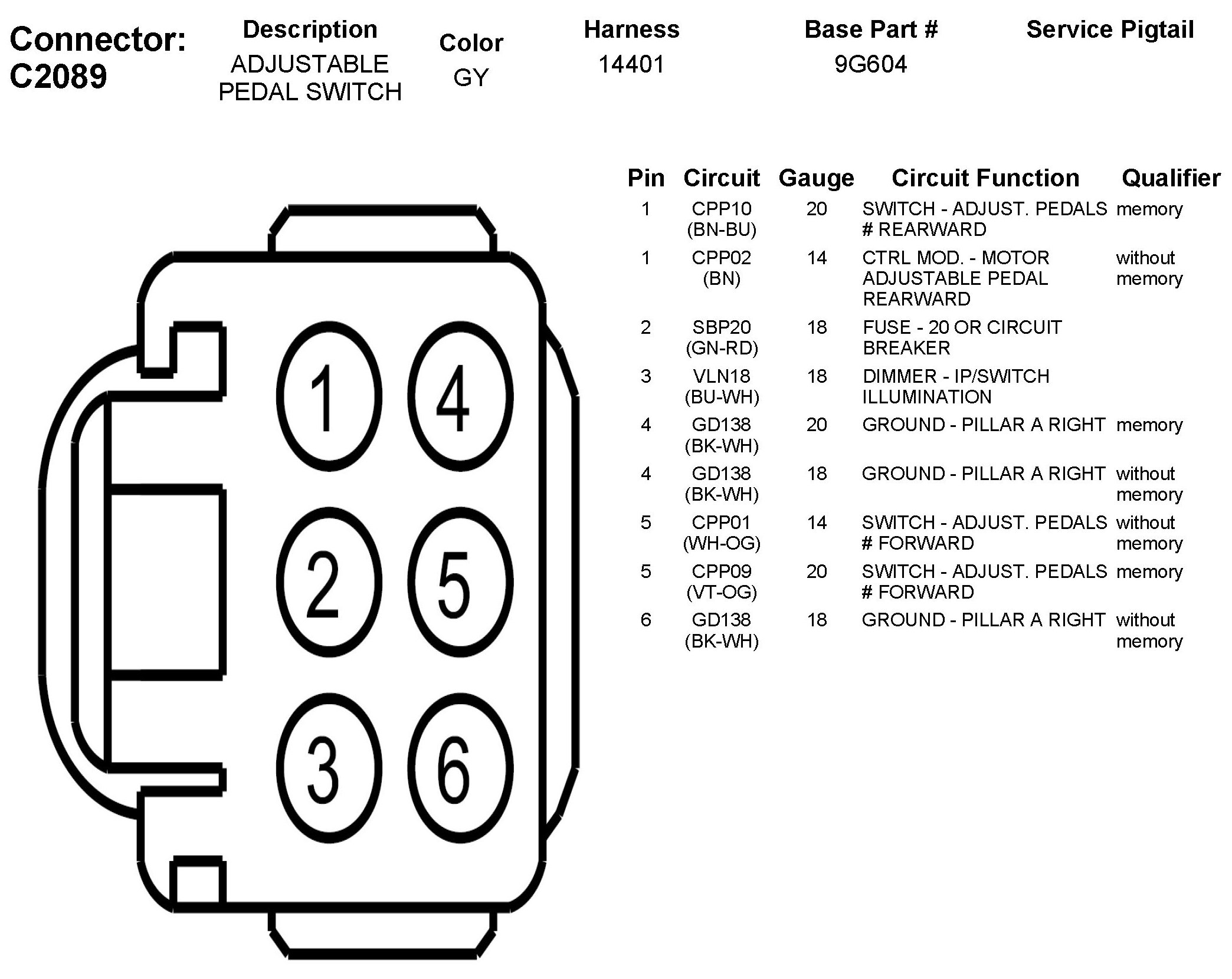 Connector: C2089

| Description | Color | Harness | Base Part # | Service Pigtail |
|---|---|---|---|---|
| ADJUSTABLE PEDAL SWITCH | GY | 14401 | 9G604 | |

1
4
2
5
3
6

| Pin | Circuit | Gauge | Circuit Function | Qualifier |
|---|---|---|---|---|
| 1 | CPP10 (BN-BU) | 20 | SWITCH - ADJUST. PEDALS # REARWARD | memory |
| 1 | CPP02 (BN) | 14 | CTRL MOD. - MOTOR ADJUSTABLE PEDAL REARWARD | without memory |
| 2 | SBP20 (GN-RD) | 18 | FUSE - 20 OR CIRCUIT BREAKER | |
| 3 | VLN18 (BU-WH) | 18 | DIMMER - IP/SWITCH ILLUMINATION | |
| 4 | GD138 (BK-WH) | 20 | GROUND - PILLAR A RIGHT | memory |
| 4 | GD138 (BK-WH) | 18 | GROUND - PILLAR A RIGHT | without memory |
| 5 | CPP01 (WH-OG) | 14 | SWITCH - ADJUST. PEDALS # FORWARD | without memory |
| 5 | CPP09 (VT-OG) | 20 | SWITCH - ADJUST. PEDALS # FORWARD | memory |
| 6 | GD138 (BK-WH) | 18 | GROUND - PILLAR A RIGHT | without memory |