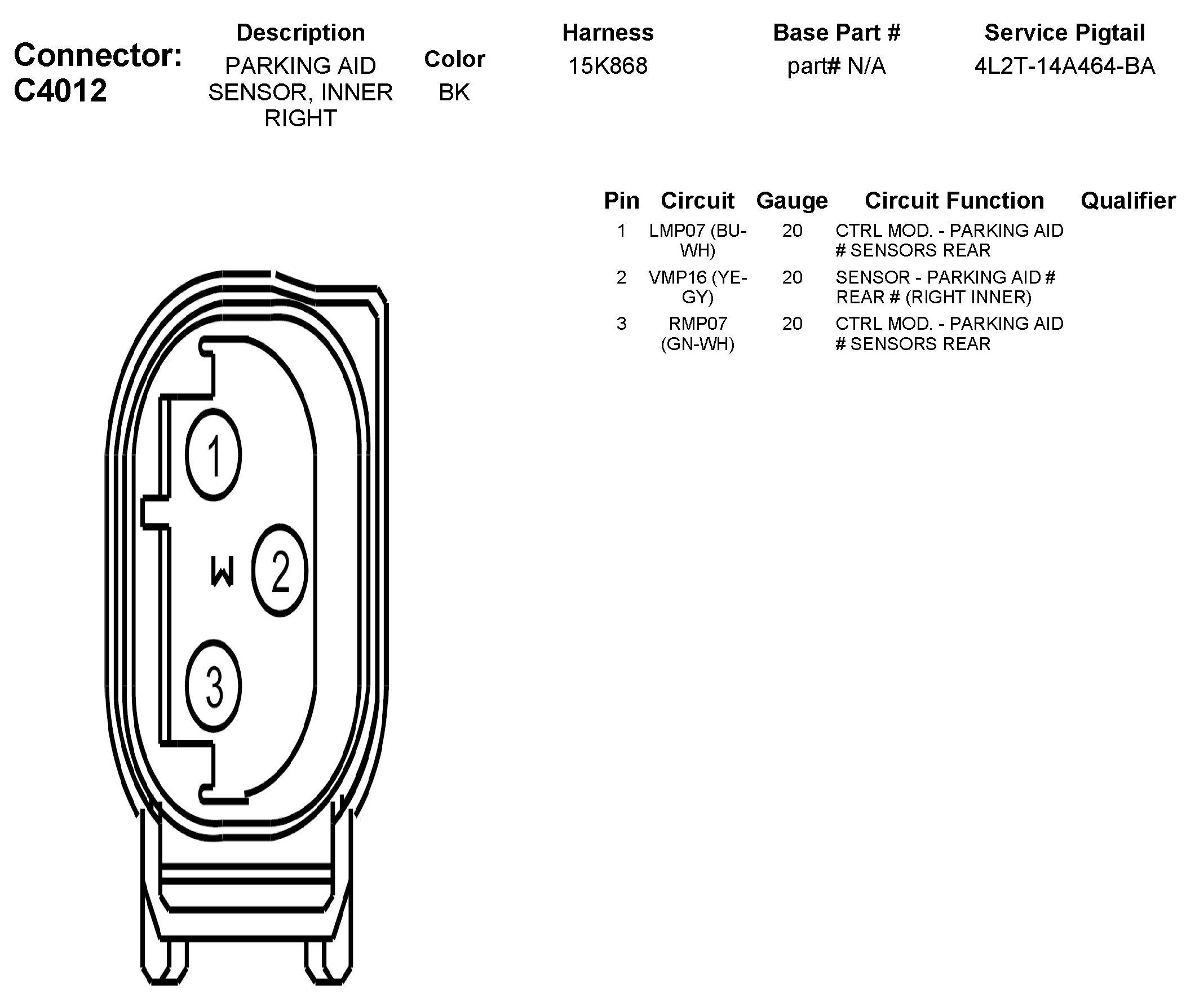 Connector: C4012

| Description | Color | Harness | Base Part # | Service Pigtail |
|---|---|---|---|---|
| PARKING AID SENSOR, INNER RIGHT | BK | 15K868 | part# N/A | 4L2T-14A464-BA |

| Pin | Circuit | Gauge | Circuit Function | Qualifier |
|---|---|---|---|---|
| 1 | LMP07 (BU-WH) | 20 | CTRL MOD. - PARKING AID # SENSORS REAR | |
| 2 | VMP16 (YE-GY) | 20 | SENSOR - PARKING AID # REAR # (RIGHT INNER) | |
| 3 | RMP07 (GN-WH) | 20 | CTRL MOD. - PARKING AID # SENSORS REAR | |

1
W
2
3