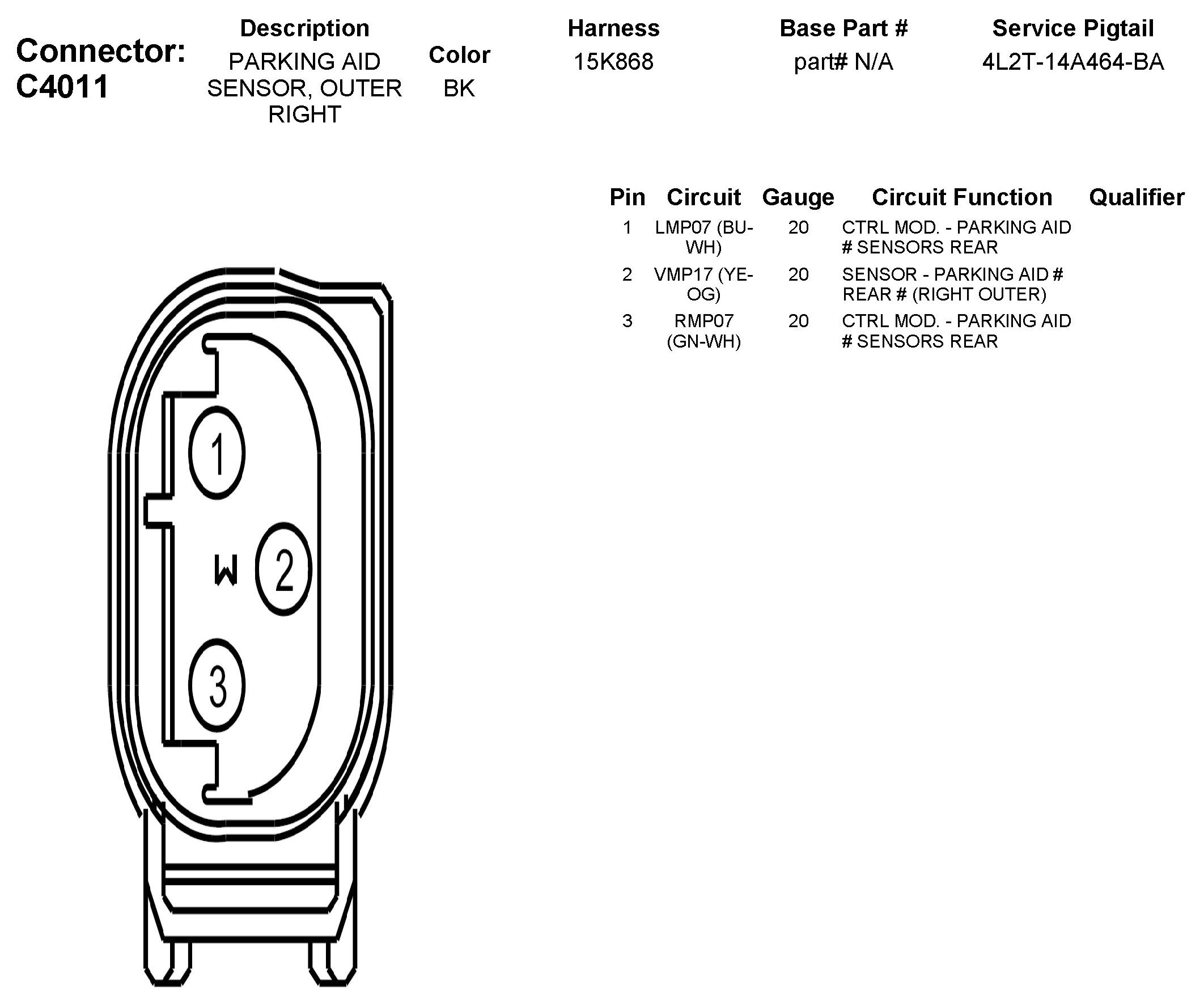 Connector: C4011

| Description | Color | Harness | Base Part # | Service Pigtail |
|---|---|---|---|---|
| PARKING AID SENSOR, OUTER RIGHT | BK | 15K868 | part# N/A | 4L2T-14A464-BA |

| Pin | Circuit | Gauge | Circuit Function | Qualifier |
|---|---|---|---|---|
| 1 | LMP07 (BU-WH) | 20 | CTRL MOD. - PARKING AID # SENSORS REAR | |
| 2 | VMP17 (YE-OG) | 20 | SENSOR - PARKING AID # REAR # (RIGHT OUTER) | |
| 3 | RMP07 (GN-WH) | 20 | CTRL MOD. - PARKING AID # SENSORS REAR | |

1
W
2
3