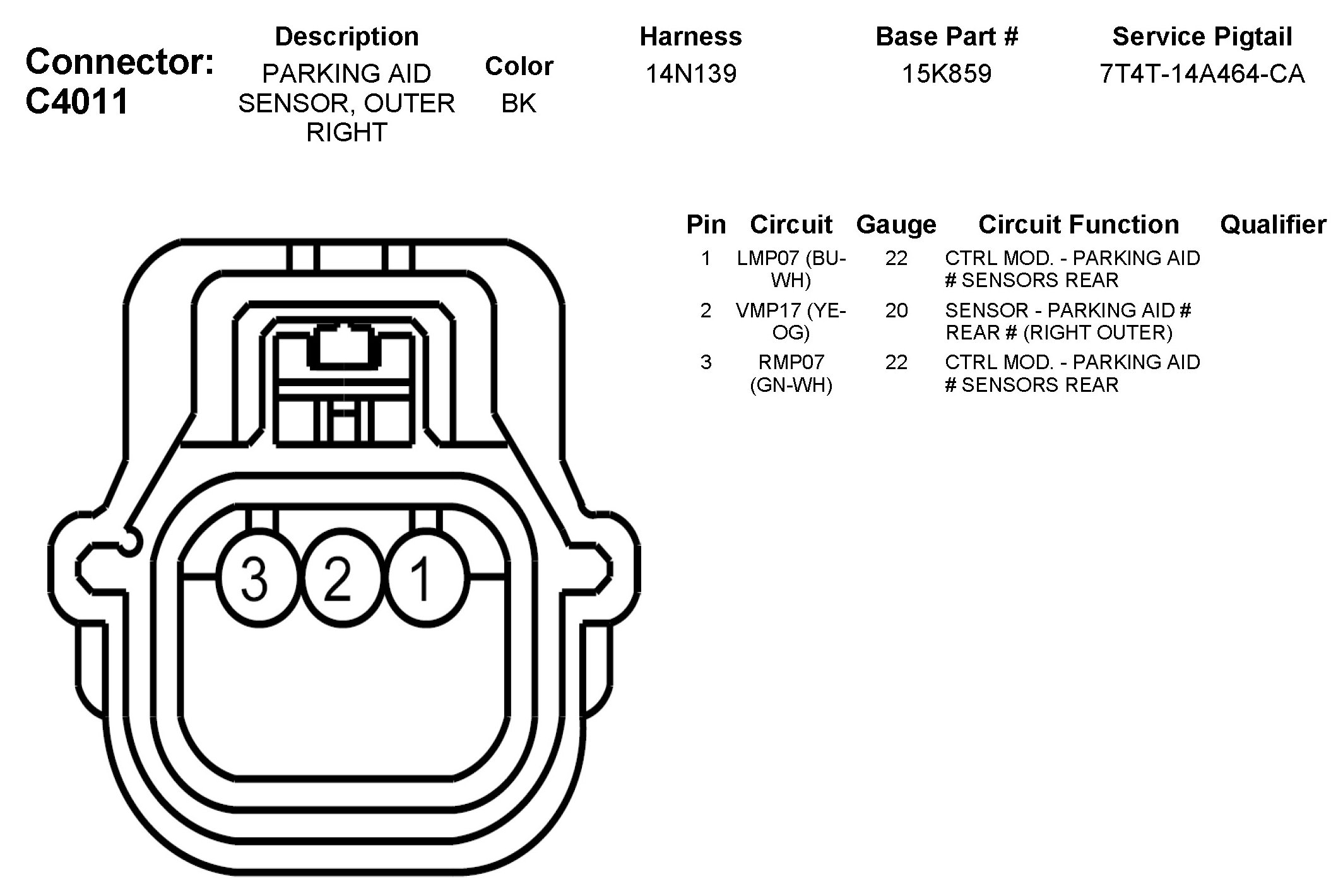 Connector: C4011

| Description | Color | Harness | Base Part # | Service Pigtail |
|---|---|---|---|---|
| PARKING AID SENSOR, OUTER RIGHT | BK | 14N139 | 15K859 | 7T4T-14A464-CA |

| Pin | Circuit | Gauge | Circuit Function | Qualifier |
|---|---|---|---|---|
| 1 | LMP07 (BU-WH) | 22 | CTRL MOD. - PARKING AID # SENSORS REAR | |
| 2 | VMP17 (YE-OG) | 20 | SENSOR - PARKING AID # REAR # (RIGHT OUTER) | |
| 3 | RMP07 (GN-WH) | 22 | CTRL MOD. - PARKING AID # SENSORS REAR | |

3 2 1