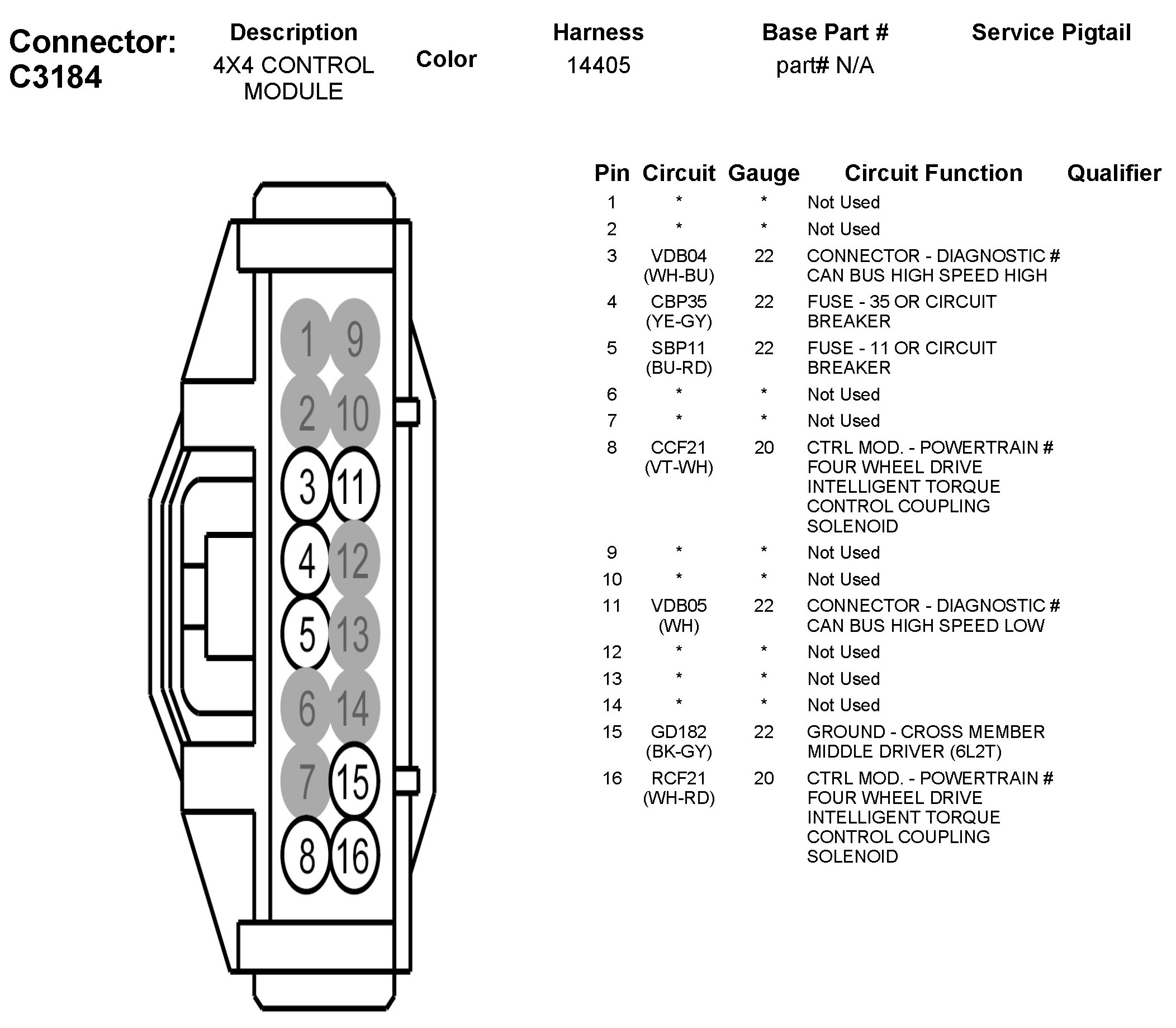 Connector: C3184

| Description | Color | Harness | Base Part # | Service Pigtail |
|---|---|---|---|---|
| 4X4 CONTROL MODULE | | 14405 | part# N/A | |

1 9
2 10
3 11
4 12
5 13
6 14
7 15
8 16

| Pin | Circuit | Gauge | Circuit Function | Qualifier |
|---|---|---|---|---|
| 1 | * | * | Not Used | |
| 2 | * | * | Not Used | |
| 3 | VDB04 (WH-BU) | 22 | CONNECTOR - DIAGNOSTIC # CAN BUS HIGH SPEED HIGH | |
| 4 | CBP35 (YE-GY) | 22 | FUSE - 35 OR CIRCUIT BREAKER | |
| 5 | SBP11 (BU-RD) | 22 | FUSE - 11 OR CIRCUIT BREAKER | |
| 6 | * | * | Not Used | |
| 7 | * | * | Not Used | |
| 8 | CCF21 (VT-WH) | 20 | CTRL MOD. - POWERTRAIN # FOUR WHEEL DRIVE INTELLIGENT TORQUE CONTROL COUPLING SOLENOID | |
| 9 | * | * | Not Used | |
| 10 | * | * | Not Used | |
| 11 | VDB05 (WH) | 22 | CONNECTOR - DIAGNOSTIC # CAN BUS HIGH SPEED LOW | |
| 12 | * | * | Not Used | |
| 13 | * | * | Not Used | |
| 14 | * | * | Not Used | |
| 15 | GD182 (BK-GY) | 22 | GROUND - CROSS MEMBER MIDDLE DRIVER (6L2T) | |
| 16 | RCF21 (WH-RD) | 20 | CTRL MOD. - POWERTRAIN # FOUR WHEEL DRIVE INTELLIGENT TORQUE CONTROL COUPLING SOLENOID | |