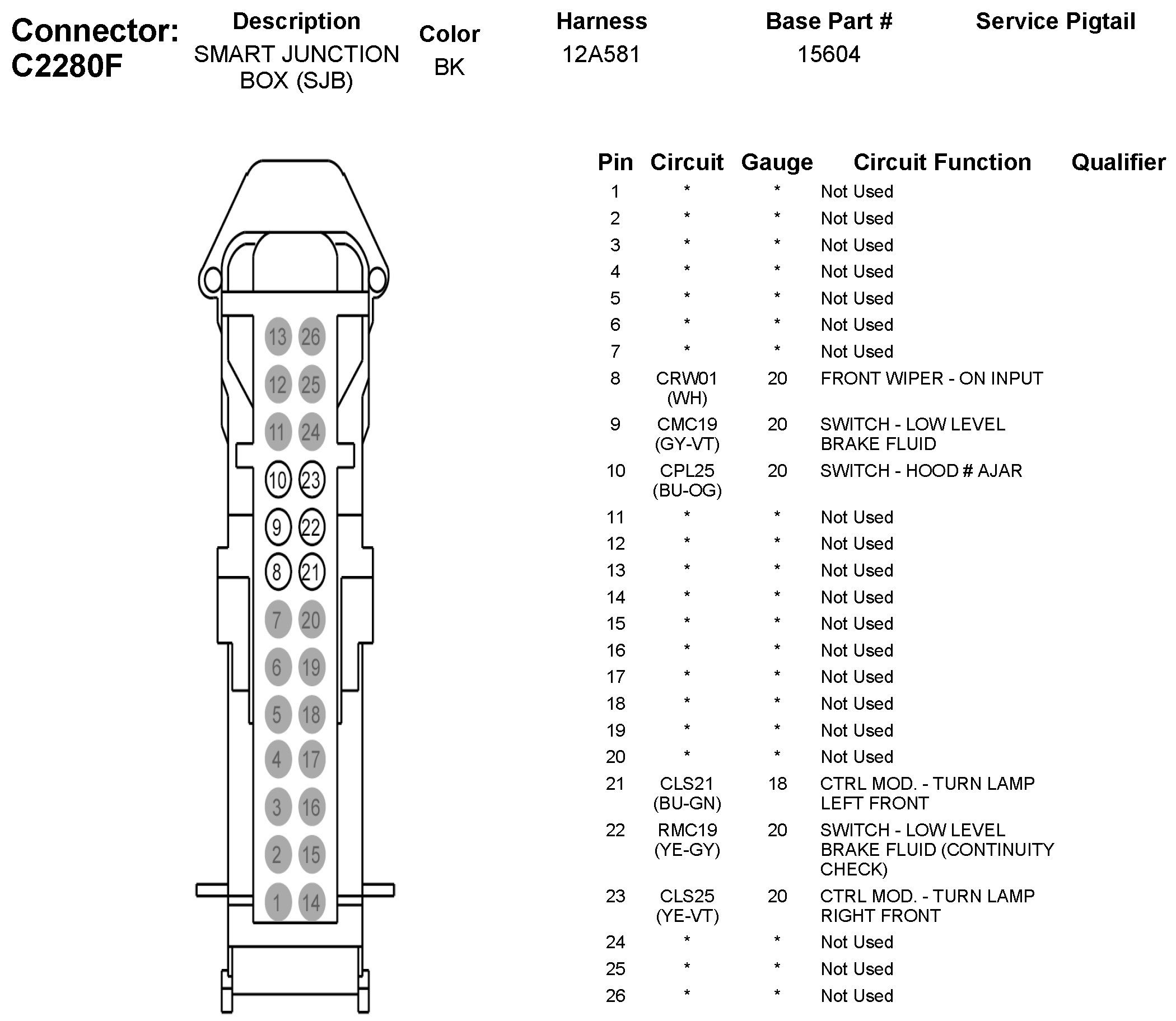 Connector: C2280F

| Description | Color | Harness | Base Part # | Service Pigtail |
|---|---|---|---|---|
| SMART JUNCTION BOX (SJB) | BK | 12A581 | 15604 | |

13 26
12 25
11 24
10 23
9 22
8 21
7 20
6 19
5 18
4 17
3 16
2 15
1 14

| Pin | Circuit | Gauge | Circuit Function | Qualifier |
|---|---|---|---|---|
| 1 | * | * | Not Used | |
| 2 | * | * | Not Used | |
| 3 | * | * | Not Used | |
| 4 | * | * | Not Used | |
| 5 | * | * | Not Used | |
| 6 | * | * | Not Used | |
| 7 | * | * | Not Used | |
| 8 | CRW01 (WH) | 20 | FRONT WIPER - ON INPUT | |
| 9 | CMC19 (GY-VT) | 20 | SWITCH - LOW LEVEL BRAKE FLUID | |
| 10 | CPL25 (BU-OG) | 20 | SWITCH - HOOD # AJAR | |
| 11 | * | * | Not Used | |
| 12 | * | * | Not Used | |
| 13 | * | * | Not Used | |
| 14 | * | * | Not Used | |
| 15 | * | * | Not Used | |
| 16 | * | * | Not Used | |
| 17 | * | * | Not Used | |
| 18 | * | * | Not Used | |
| 19 | * | * | Not Used | |
| 20 | * | * | Not Used | |
| 21 | CLS21 (BU-GN) | 18 | CTRL MOD. - TURN LAMP LEFT FRONT | |
| 22 | RMC19 (YE-GY) | 20 | SWITCH - LOW LEVEL BRAKE FLUID (CONTINUITY CHECK) | |
| 23 | CLS25 (YE-VT) | 20 | CTRL MOD. - TURN LAMP RIGHT FRONT | |
| 24 | * | * | Not Used | |
| 25 | * | * | Not Used | |
| 26 | * | * | Not Used | |