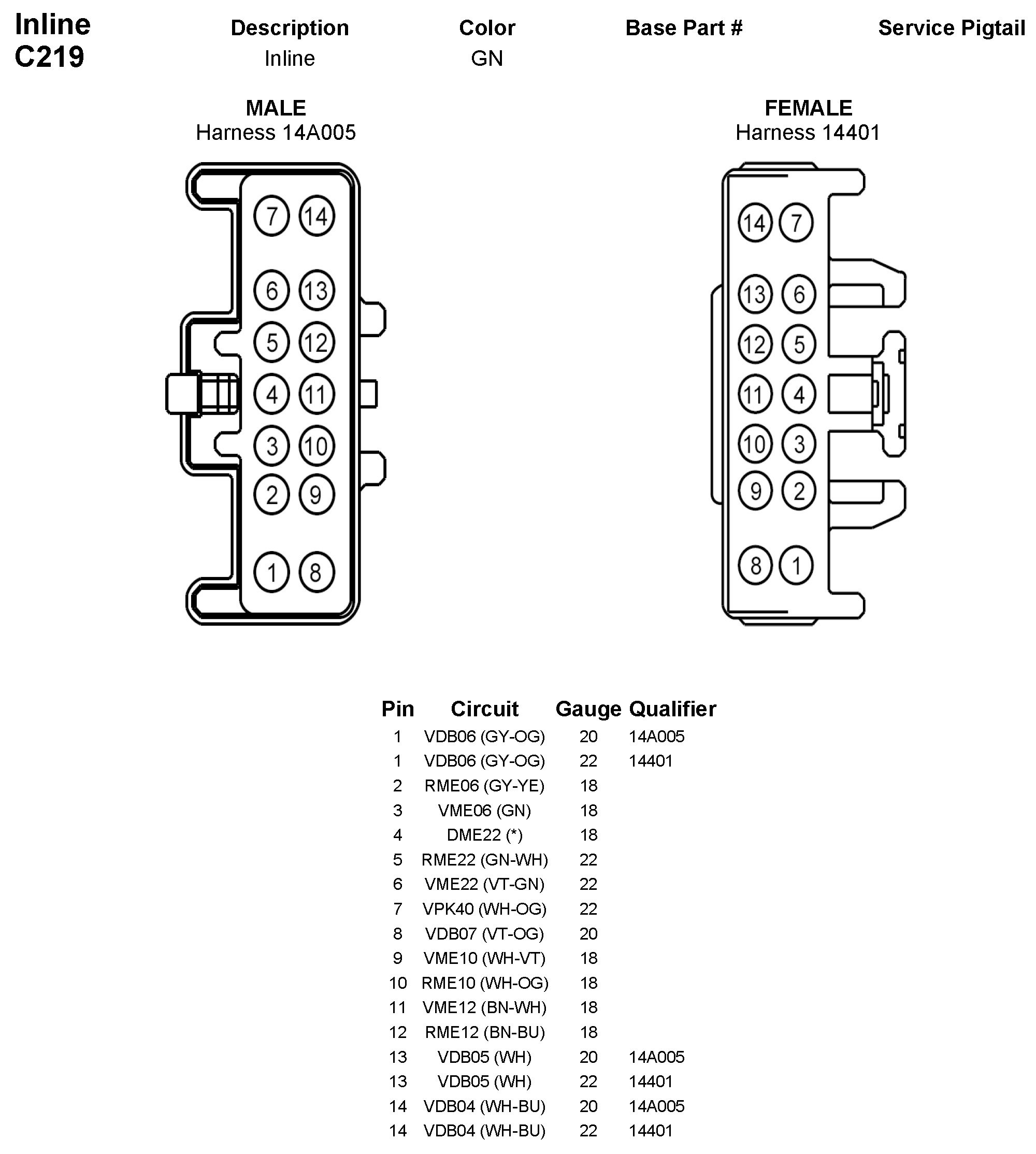 Inline
C219

| Description | Color | Base Part # | Service Pigtail |
|---|---|---|---|
| Inline | GN | | |

MALE
Harness 14A005

7 14
6 13
5 12
4 11
3 10
2 9
1 8

FEMALE
Harness 14401

14 7
13 6
12 5
11 4
10 3
9 2
8 1

| Pin | Circuit | Gauge | Qualifier |
|---|---|---|---|
| 1 | VDB06 (GY-OG) | 20 | 14A005 |
| 1 | VDB06 (GY-OG) | 22 | 14401 |
| 2 | RME06 (GY-YE) | 18 | |
| 3 | VME06 (GN) | 18 | |
| 4 | DME22 (*) | 18 | |
| 5 | RME22 (GN-WH) | 22 | |
| 6 | VME22 (VT-GN) | 22 | |
| 7 | VPK40 (WH-OG) | 22 | |
| 8 | VDB07 (VT-OG) | 20 | |
| 9 | VME10 (WH-VT) | 18 | |
| 10 | RME10 (WH-OG) | 18 | |
| 11 | VME12 (BN-WH) | 18 | |
| 12 | RME12 (BN-BU) | 18 | |
| 13 | VDB05 (WH) | 20 | 14A005 |
| 13 | VDB05 (WH) | 22 | 14401 |
| 14 | VDB04 (WH-BU) | 20 | 14A005 |
| 14 | VDB04 (WH-BU) | 22 | 14401 |