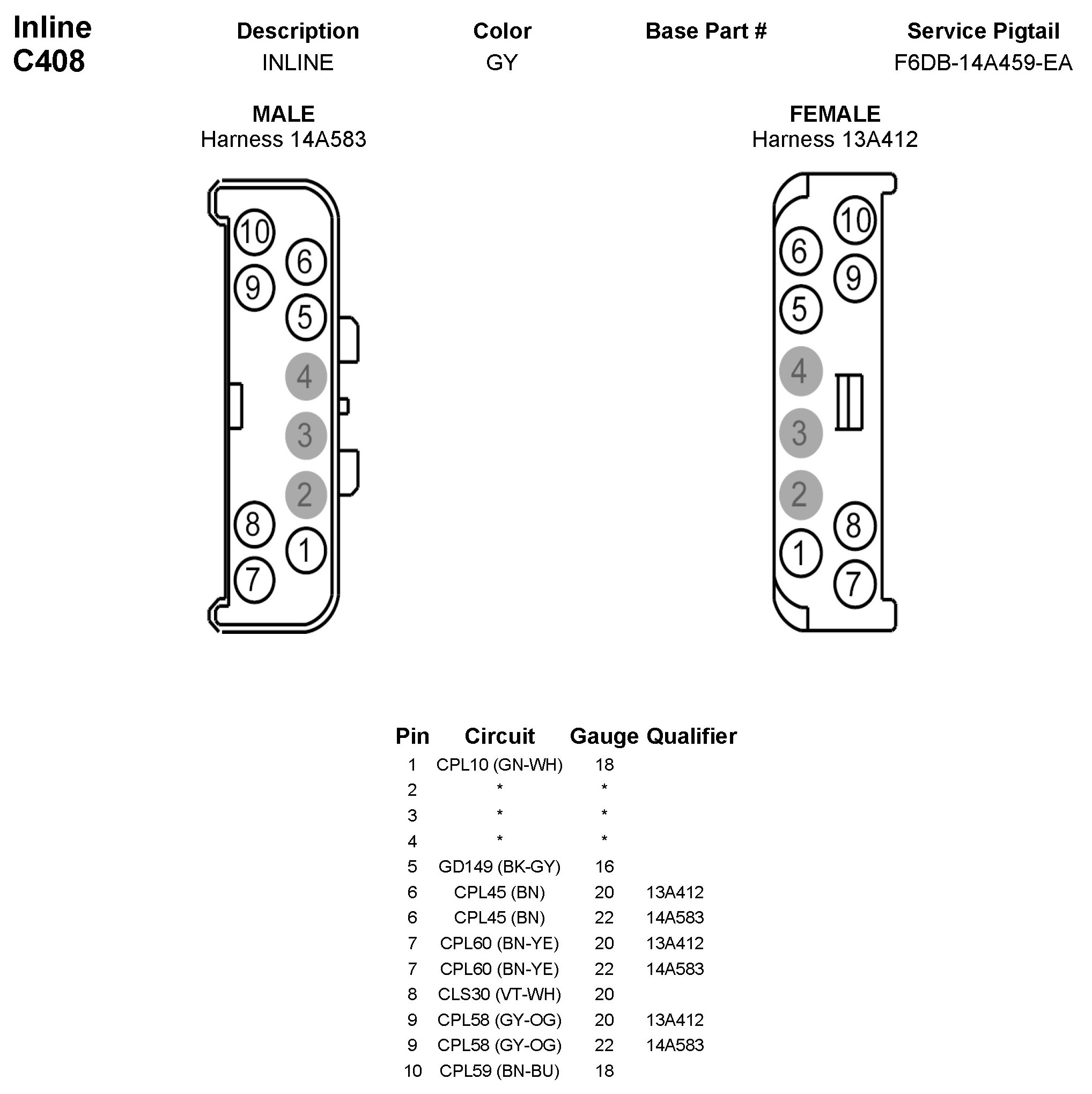 Inline
C408

| Description | Color | Base Part # | Service Pigtail |
|---|---|---|---|
| INLINE | GY | | F6DB-14A459-EA |

MALE
Harness 14A583

10
6
9
5
4
3
2
8
1
7

FEMALE
Harness 13A412

10
6
9
5
4
3
2
8
1
7

| Pin | Circuit | Gauge | Qualifier |
|---|---|---|---|
| 1 | CPL10 (GN-WH) | 18 | |
| 2 | * | * | |
| 3 | * | * | |
| 4 | * | * | |
| 5 | GD149 (BK-GY) | 16 | |
| 6 | CPL45 (BN) | 20 | 13A412 |
| 6 | CPL45 (BN) | 22 | 14A583 |
| 7 | CPL60 (BN-YE) | 20 | 13A412 |
| 7 | CPL60 (BN-YE) | 22 | 14A583 |
| 8 | CLS30 (VT-WH) | 20 | |
| 9 | CPL58 (GY-OG) | 20 | 13A412 |
| 9 | CPL58 (GY-OG) | 22 | 14A583 |
| 10 | CPL59 (BN-BU) | 18 | |