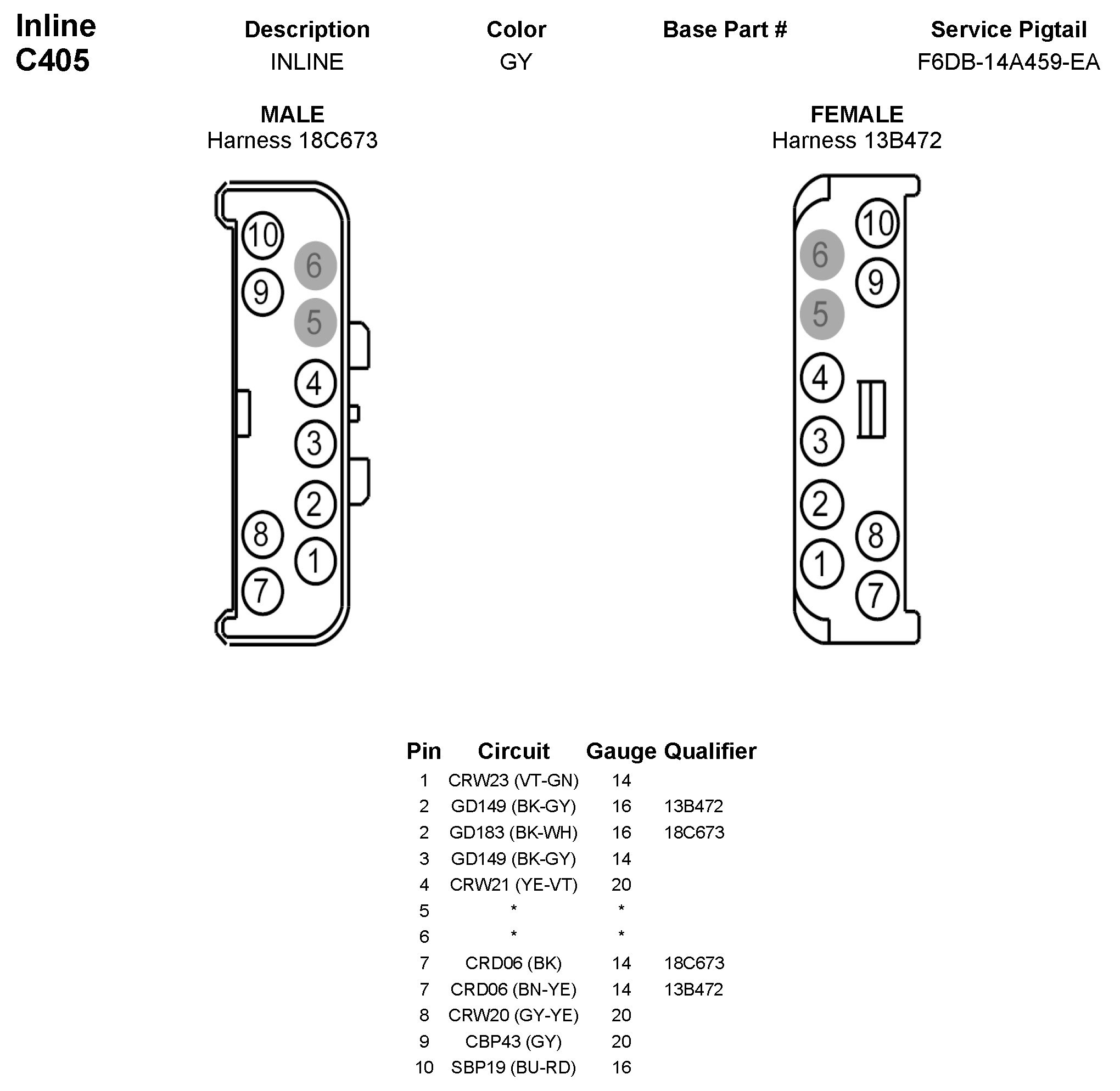 Inline
C405

| Description | Color | Base Part # | Service Pigtail |
|---|---|---|---|
| INLINE | GY | | F6DB-14A459-EA |

MALE
Harness 18C673

10
9
6
5
4
3
2
8
1
7

FEMALE
Harness 13B472

10
6
9
5
4
3
2
8
1
7

| Pin | Circuit | Gauge | Qualifier |
|---|---|---|---|
| 1 | CRW23 (VT-GN) | 14 | |
| 2 | GD149 (BK-GY) | 16 | 13B472 |
| 2 | GD183 (BK-WH) | 16 | 18C673 |
| 3 | GD149 (BK-GY) | 14 | |
| 4 | CRW21 (YE-VT) | 20 | |
| 5 | * | * | |
| 6 | * | * | |
| 7 | CRD06 (BK) | 14 | 18C673 |
| 7 | CRD06 (BN-YE) | 14 | 13B472 |
| 8 | CRW20 (GY-YE) | 20 | |
| 9 | CBP43 (GY) | 20 | |
| 10 | SBP19 (BU-RD) | 16 | |