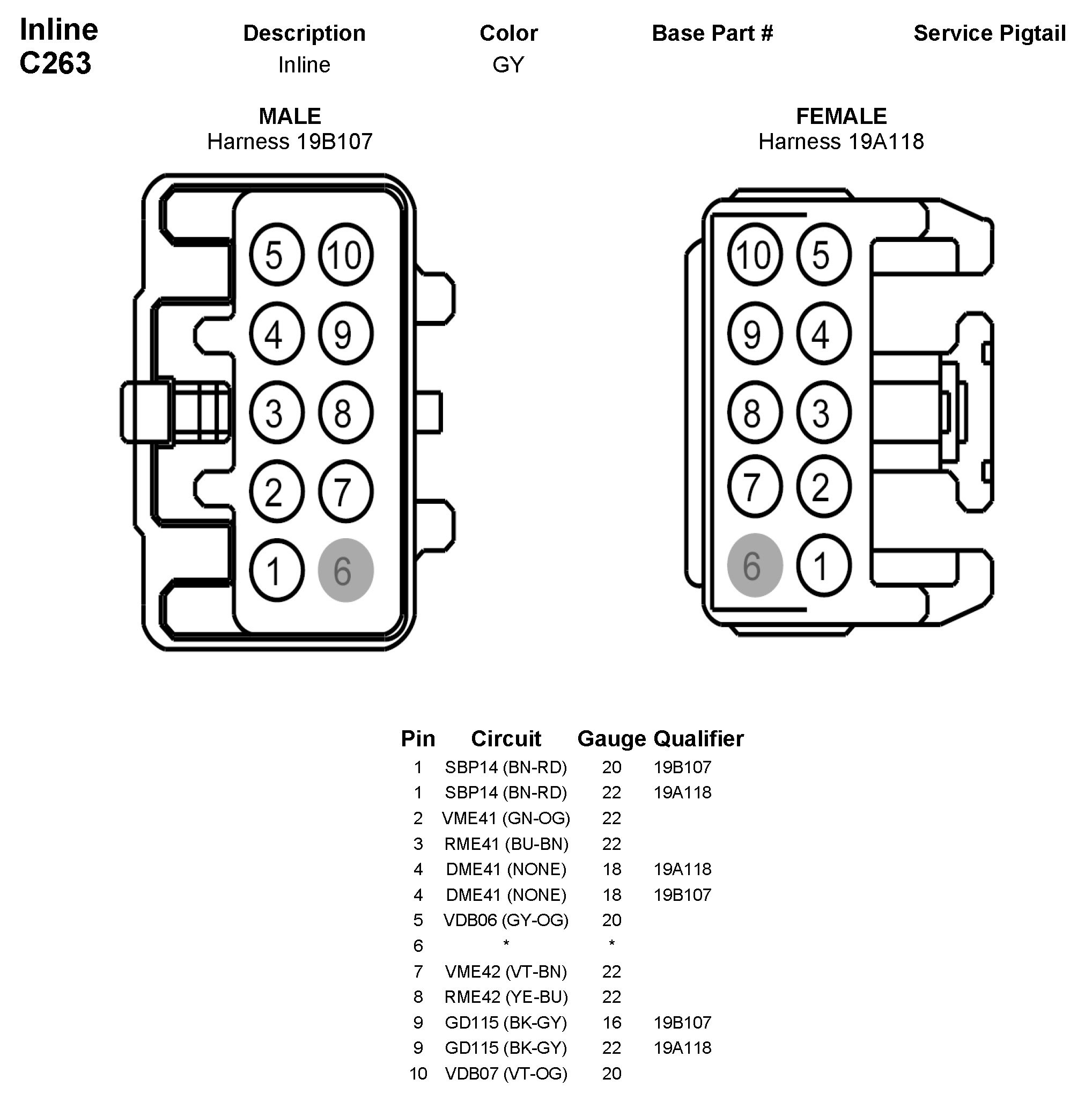 Inline
C263

| Description | Color | Base Part # | Service Pigtail |
|---|---|---|---|
| Inline | GY | | |

MALE
Harness 19B107

5 10
4 9
3 8
2 7
1 6

FEMALE
Harness 19A118

10 5
9 4
8 3
7 2
6 1

| Pin | Circuit | Gauge | Qualifier |
|---|---|---|---|
| 1 | SBP14 (BN-RD) | 20 | 19B107 |
| 1 | SBP14 (BN-RD) | 22 | 19A118 |
| 2 | VME41 (GN-OG) | 22 | |
| 3 | RME41 (BU-BN) | 22 | |
| 4 | DME41 (NONE) | 18 | 19A118 |
| 4 | DME41 (NONE) | 18 | 19B107 |
| 5 | VDB06 (GY-OG) | 20 | |
| 6 | * | * | |
| 7 | VME42 (VT-BN) | 22 | |
| 8 | RME42 (YE-BU) | 22 | |
| 9 | GD115 (BK-GY) | 16 | 19B107 |
| 9 | GD115 (BK-GY) | 22 | 19A118 |
| 10 | VDB07 (VT-OG) | 20 | |