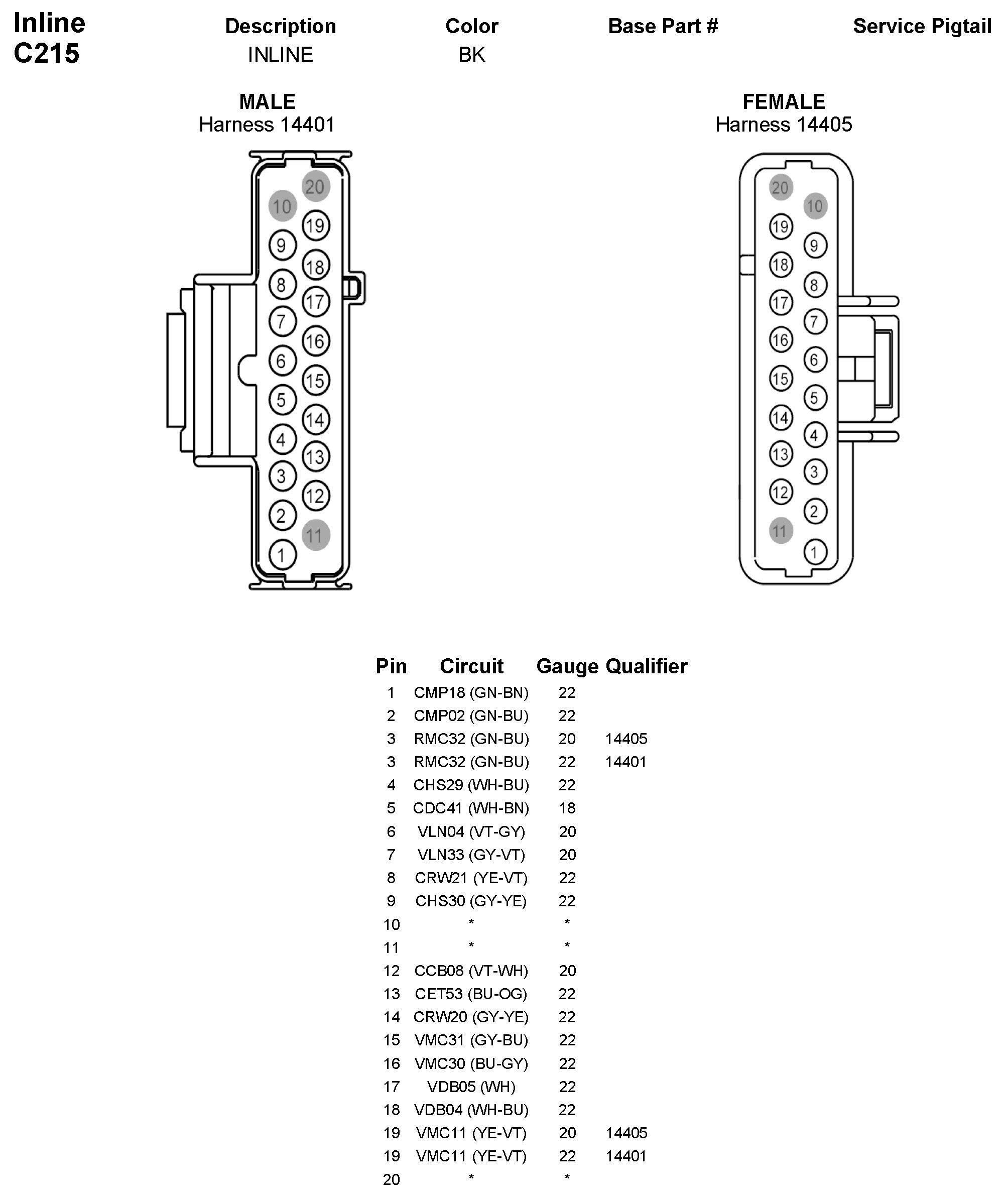 Inline
C215

| Description | Color | Base Part # | Service Pigtail |
|---|---|---|---|
| INLINE | BK | | |

MALE
Harness 14401

20 10 19 9 18 8 17 7 16 6 15 5 14 4 13 3 12 2 11 1

FEMALE
Harness 14405

20 10 19 9 18 8 17 7 16 6 15 5 14 4 13 3 12 2 11 1

| Pin | Circuit | Gauge | Qualifier |
|---|---|---|---|
| 1 | CMP18 (GN-BN) | 22 | |
| 2 | CMP02 (GN-BU) | 22 | |
| 3 | RMC32 (GN-BU) | 20 | 14405 |
| 3 | RMC32 (GN-BU) | 22 | 14401 |
| 4 | CHS29 (WH-BU) | 22 | |
| 5 | CDC41 (WH-BN) | 18 | |
| 6 | VLN04 (VT-GY) | 20 | |
| 7 | VLN33 (GY-VT) | 20 | |
| 8 | CRW21 (YE-VT) | 22 | |
| 9 | CHS30 (GY-YE) | 22 | |
| 10 | * | * | |
| 11 | * | * | |
| 12 | CCB08 (VT-WH) | 20 | |
| 13 | CET53 (BU-OG) | 22 | |
| 14 | CRW20 (GY-YE) | 22 | |
| 15 | VMC31 (GY-BU) | 22 | |
| 16 | VMC30 (BU-GY) | 22 | |
| 17 | VDB05 (WH) | 22 | |
| 18 | VDB04 (WH-BU) | 22 | |
| 19 | VMC11 (YE-VT) | 20 | 14405 |
| 19 | VMC11 (YE-VT) | 22 | 14401 |
| 20 | * | * | |