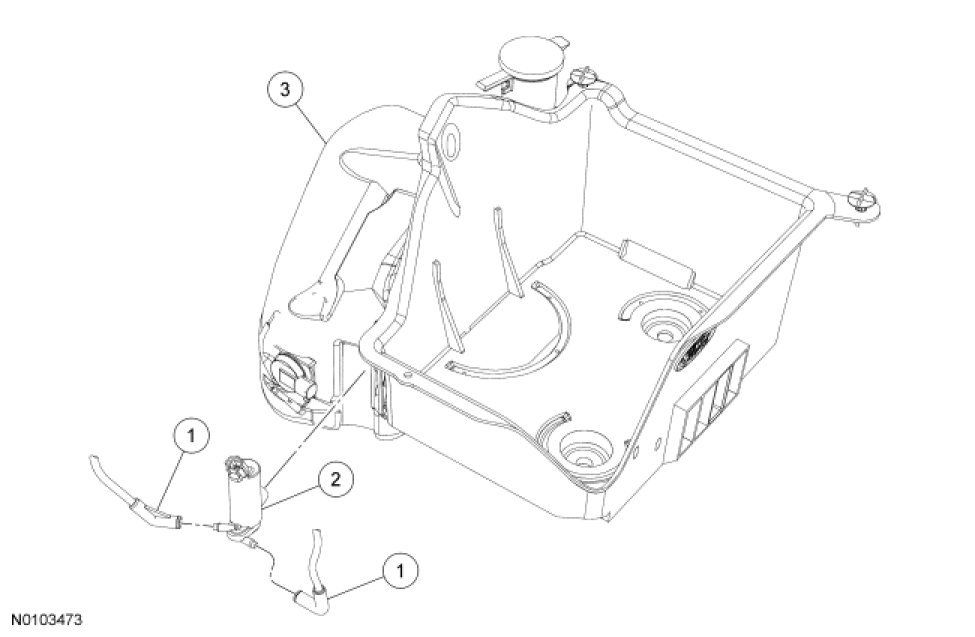 3

1

2

1

N0103473