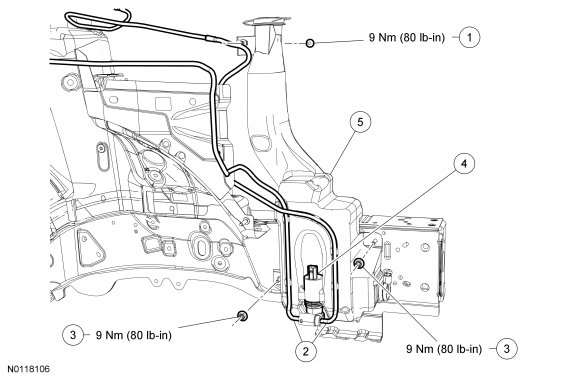 9 Nm (80 lb-in) 1

5

4

3 9 Nm (80 lb-in)

2

9 Nm (80 lb-in) 3

N0118106