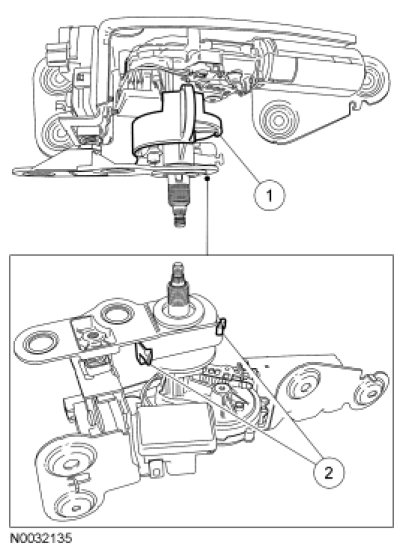 1

2

N0032135