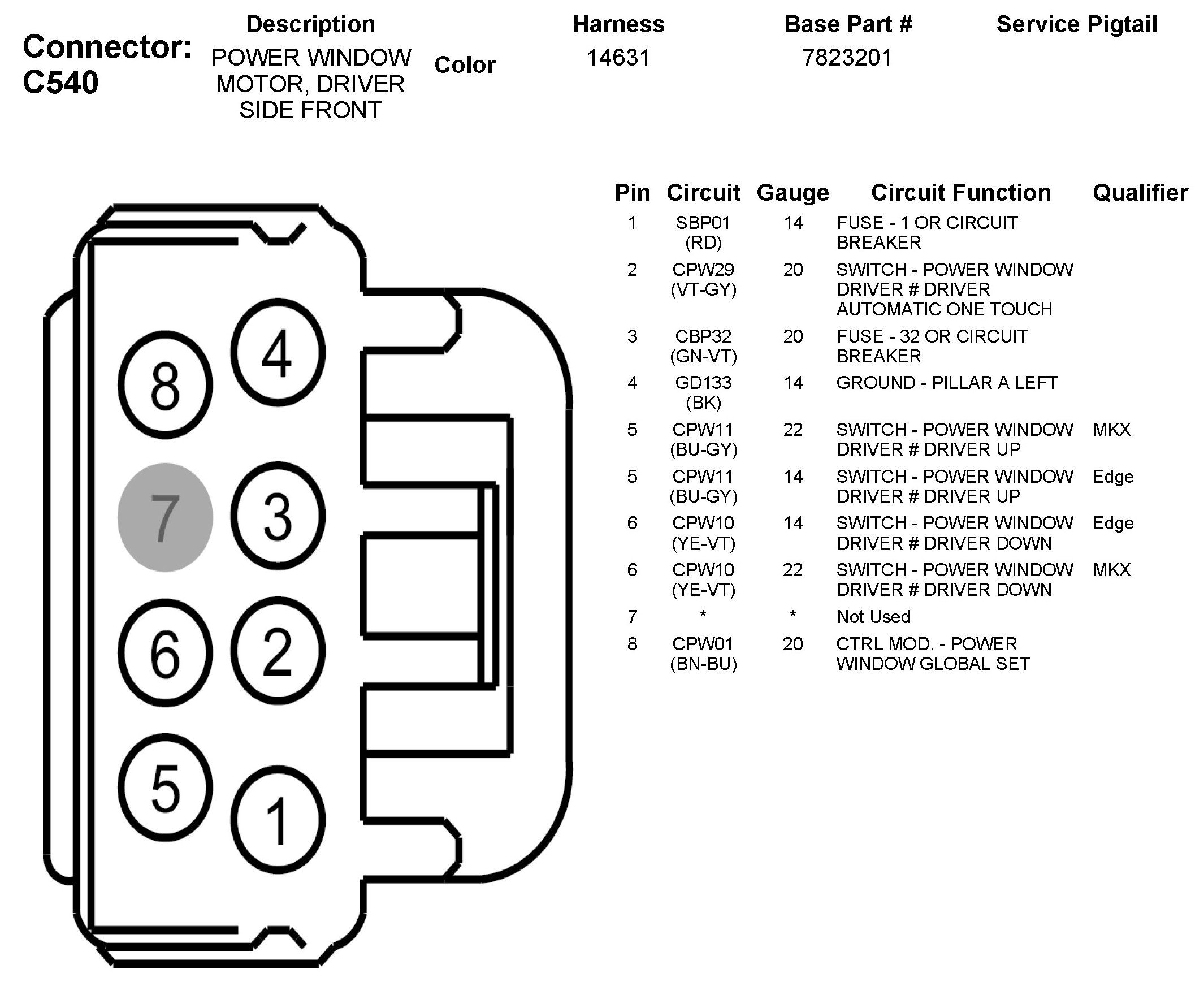 Connector: C540

| Description | Color | Harness | Base Part # | Service Pigtail |
|---|---|---|---|---|
| POWER WINDOW MOTOR, DRIVER SIDE FRONT | | 14631 | 7823201 | |

8 4 7 3 6 2 5 1

| Pin | Circuit | Gauge | Circuit Function | Qualifier |
|---|---|---|---|---|
| 1 | SBP01 (RD) | 14 | FUSE - 1 OR CIRCUIT BREAKER | |
| 2 | CPW29 (VT-GY) | 20 | SWITCH - POWER WINDOW DRIVER # DRIVER AUTOMATIC ONE TOUCH | |
| 3 | CBP32 (GN-VT) | 20 | FUSE - 32 OR CIRCUIT BREAKER | |
| 4 | GD133 (BK) | 14 | GROUND - PILLAR A LEFT | |
| 5 | CPW11 (BU-GY) | 22 | SWITCH - POWER WINDOW DRIVER # DRIVER UP | MKX |
| 5 | CPW11 (BU-GY) | 14 | SWITCH - POWER WINDOW DRIVER # DRIVER UP | Edge |
| 6 | CPW10 (YE-VT) | 14 | SWITCH - POWER WINDOW DRIVER # DRIVER DOWN | Edge |
| 6 | CPW10 (YE-VT) | 22 | SWITCH - POWER WINDOW DRIVER # DRIVER DOWN | MKX |
| 7 | * | * | Not Used | |
| 8 | CPW01 (BN-BU) | 20 | CTRL MOD. - POWER WINDOW GLOBAL SET | |