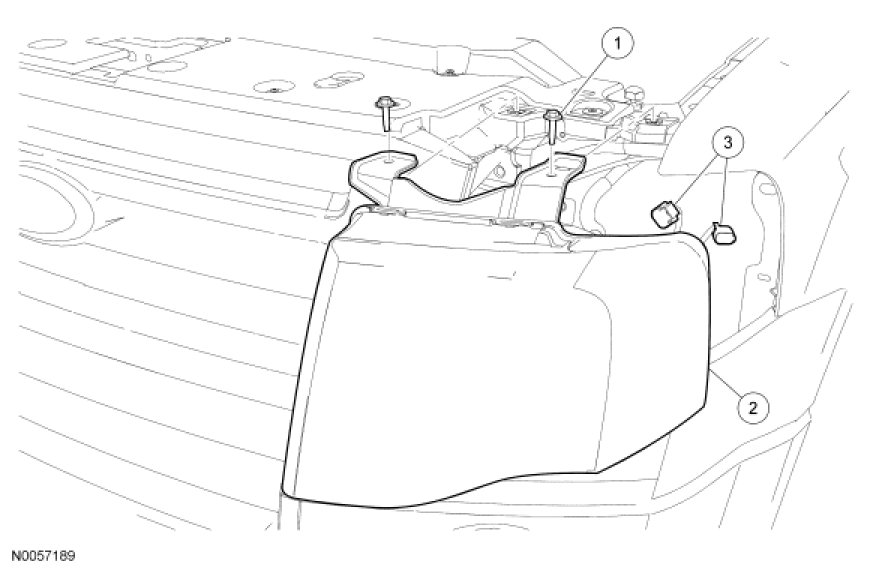 1
3
2
N0057189