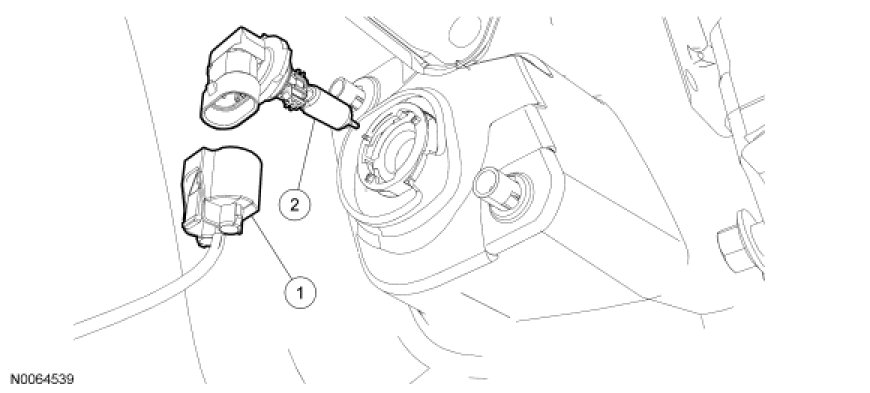 2

1

N0064539