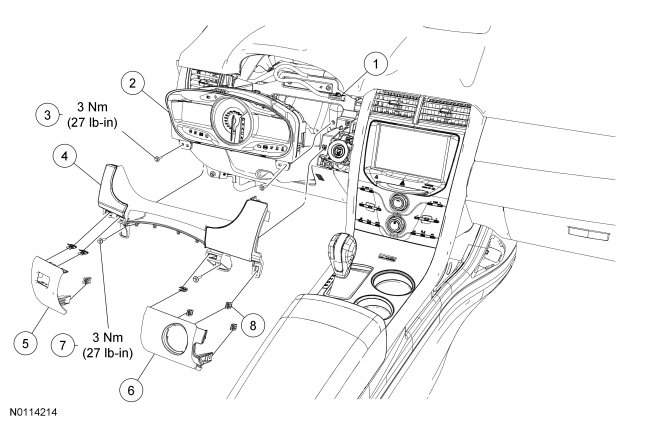 1

2

3 3 Nm (27 lb-in)

4

5

7 3 Nm (27 lb-in)

8

6

N0114214