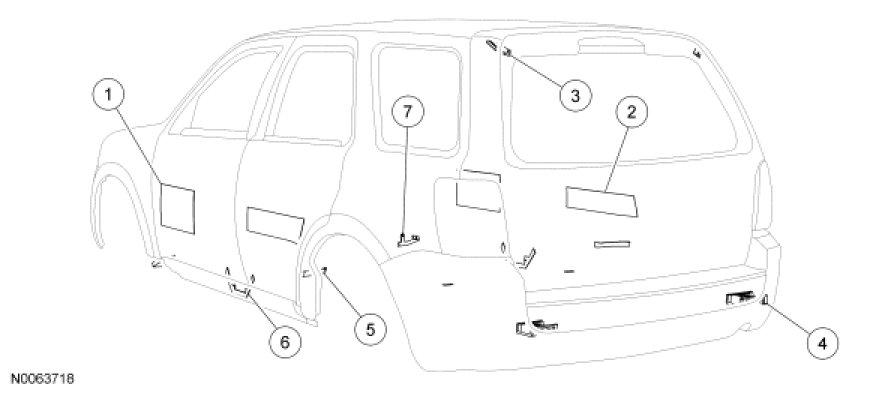 1
7
3
2
6
5
4
N0063718