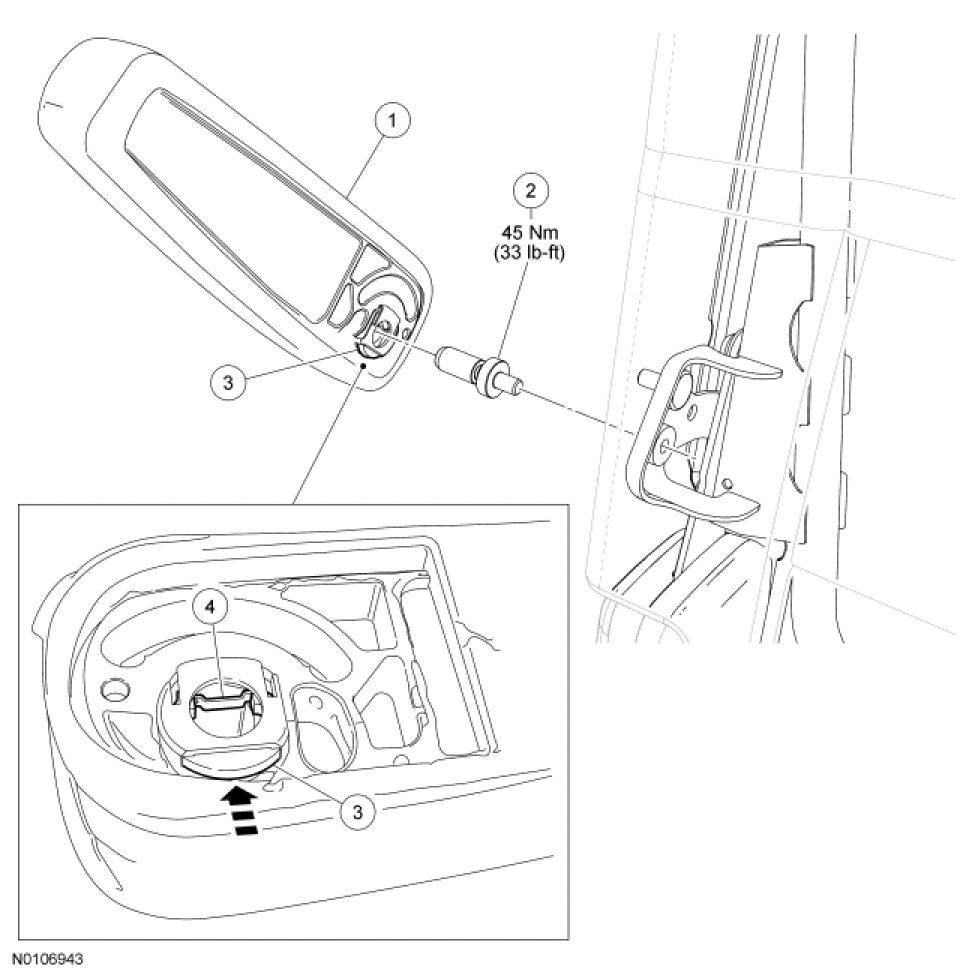 1

2
45 Nm
(33 lb-ft)

3

4

3

N0106943