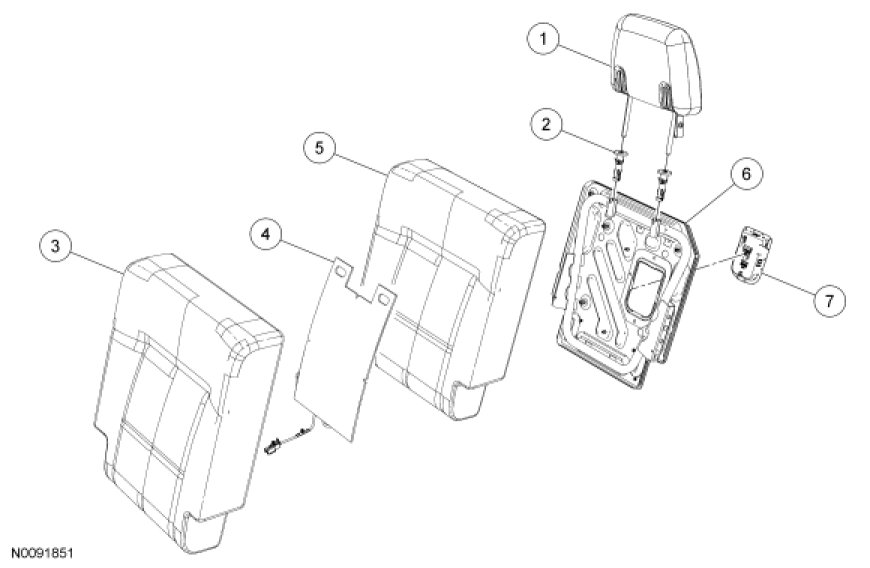 1
2
5
6
4
3
7
N0091851