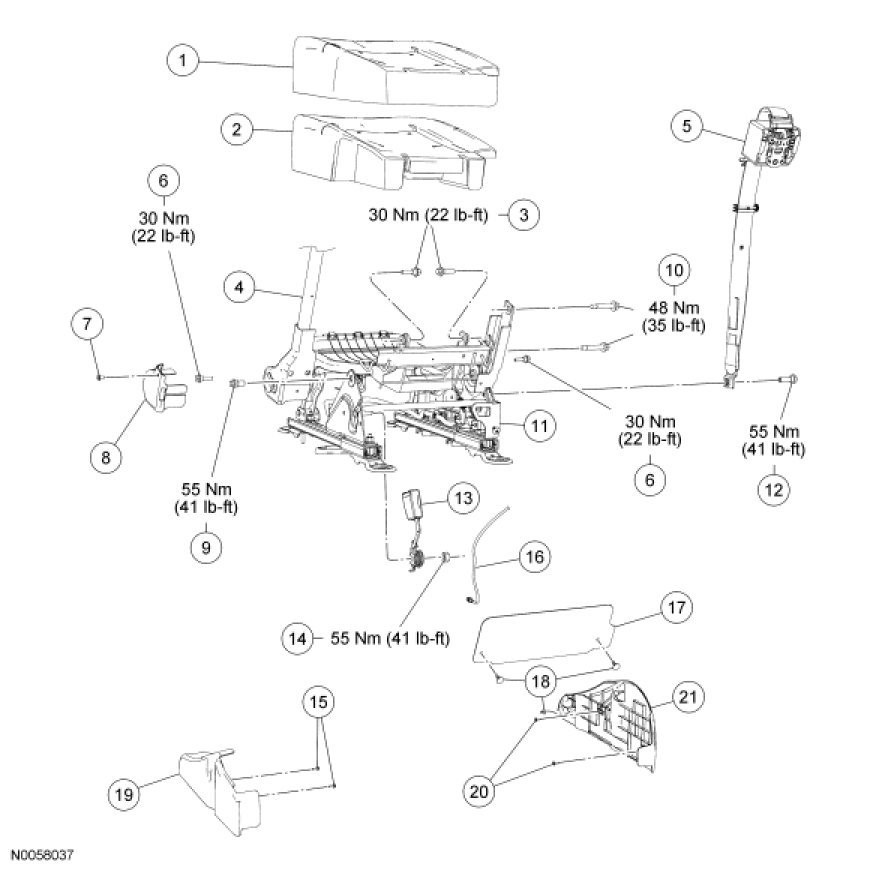 1

2

5

6
30 Nm
(22 lb-ft)

30 Nm (22 lb-ft) 3

4

10
48 Nm
(35 lb-ft)

7

8

11

30 Nm
(22 lb-ft)
6

55 Nm
(41 lb-ft)
12

55 Nm
(41 lb-ft)
9

13

16

14 55 Nm (41 lb-ft)

17

18

21

15

19

20

N0058037