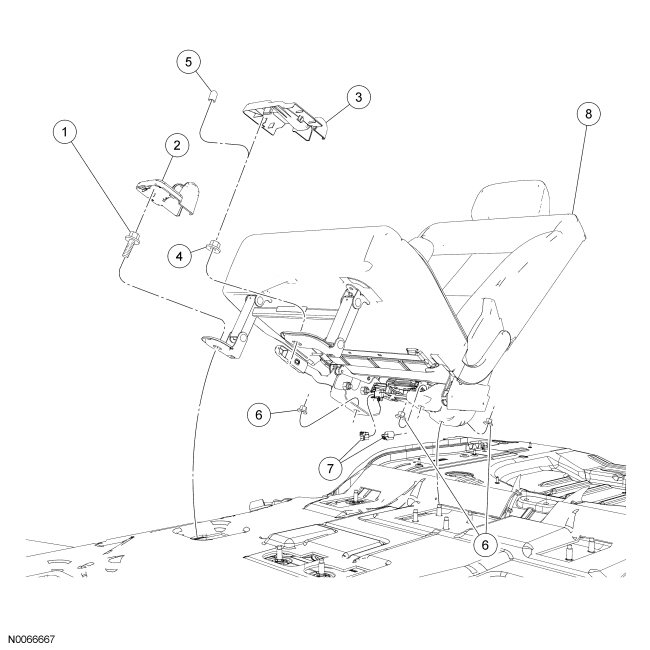 5
3
8
1
2
4
6
7
6
N0066667