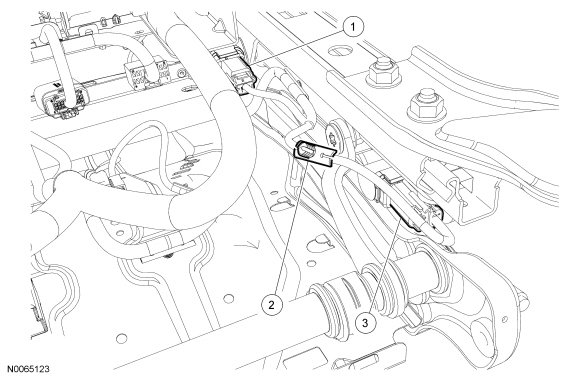 1
2
3
N0065123