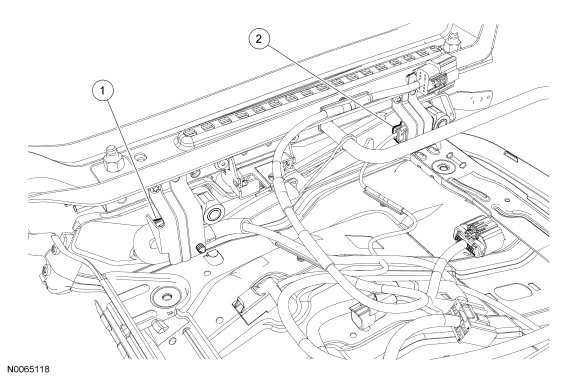 2

1

N0065118