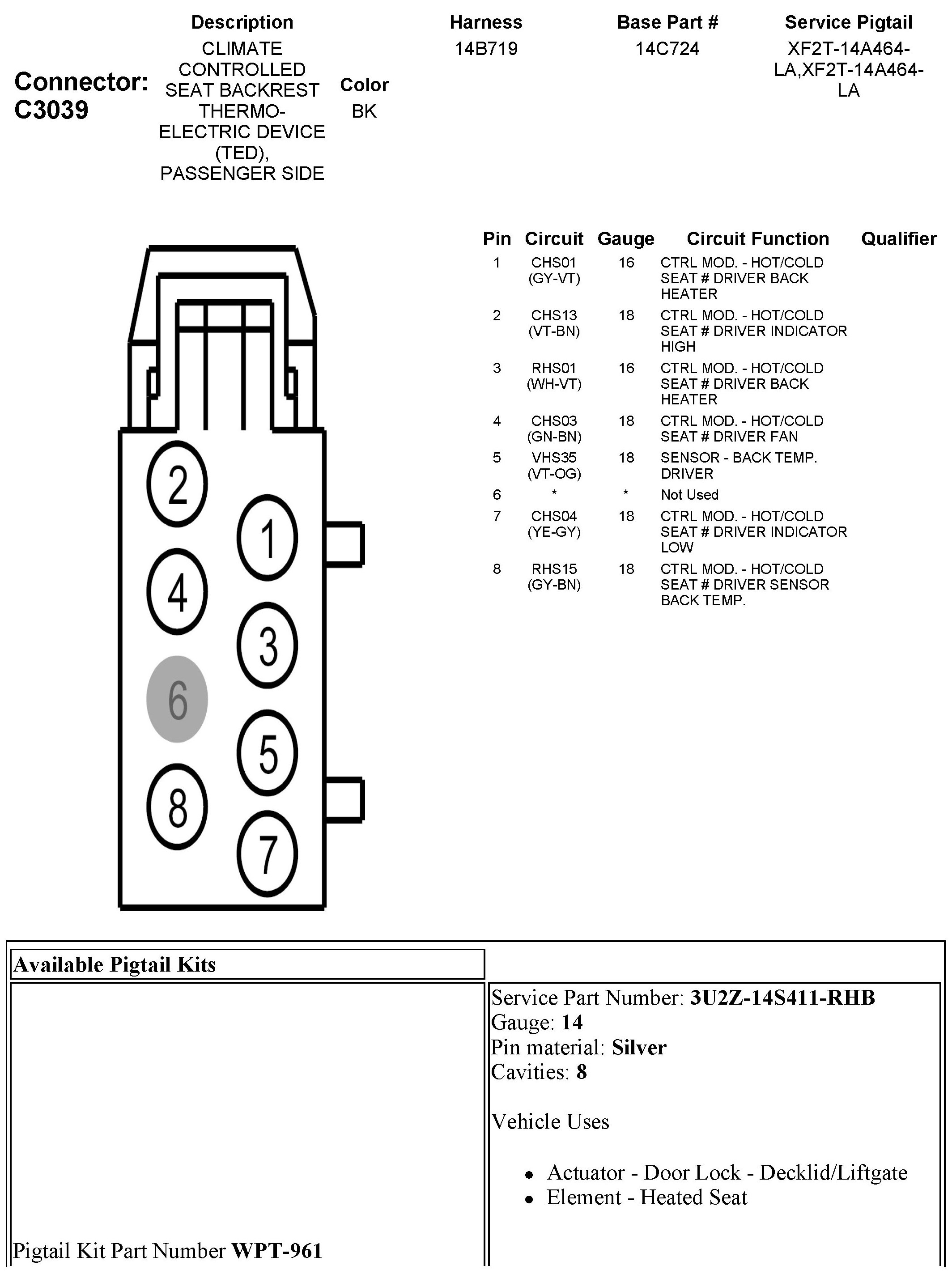 Connector: C3039

| Description | Color | Harness | Base Part # | Service Pigtail |
|---|---|---|---|---|
| CLIMATE CONTROLLED SEAT BACKREST THERMO-ELECTRIC DEVICE (TED), PASSENGER SIDE | BK | 14B719 | 14C724 | XF2T-14A464-LA,XF2T-14A464-LA |

2
1
4
3
6
5
8
7

| Pin | Circuit | Gauge | Circuit Function | Qualifier |
|---|---|---|---|---|
| 1 | CHS01 (GY-VT) | 16 | CTRL MOD. - HOT/COLD SEAT # DRIVER BACK HEATER | |
| 2 | CHS13 (VT-BN) | 18 | CTRL MOD. - HOT/COLD SEAT # DRIVER INDICATOR HIGH | |
| 3 | RHS01 (WH-VT) | 16 | CTRL MOD. - HOT/COLD SEAT # DRIVER BACK HEATER | |
| 4 | CHS03 (GN-BN) | 18 | CTRL MOD. - HOT/COLD SEAT # DRIVER FAN | |
| 5 | VHS35 (VT-OG) | 18 | SENSOR - BACK TEMP. DRIVER | |
| 6 | * | * | Not Used | |
| 7 | CHS04 (YE-GY) | 18 | CTRL MOD. - HOT/COLD SEAT # DRIVER INDICATOR LOW | |
| 8 | RHS15 (GY-BN) | 18 | CTRL MOD. - HOT/COLD SEAT # DRIVER SENSOR BACK TEMP. | |

Available Pigtail Kits

Pigtail Kit Part Number WPT-961

Service Part Number: 3U2Z-14S411-RHB
Gauge: 14
Pin material: Silver
Cavities: 8

Vehicle Uses

• Actuator - Door Lock - Decklid/Liftgate
• Element - Heated Seat