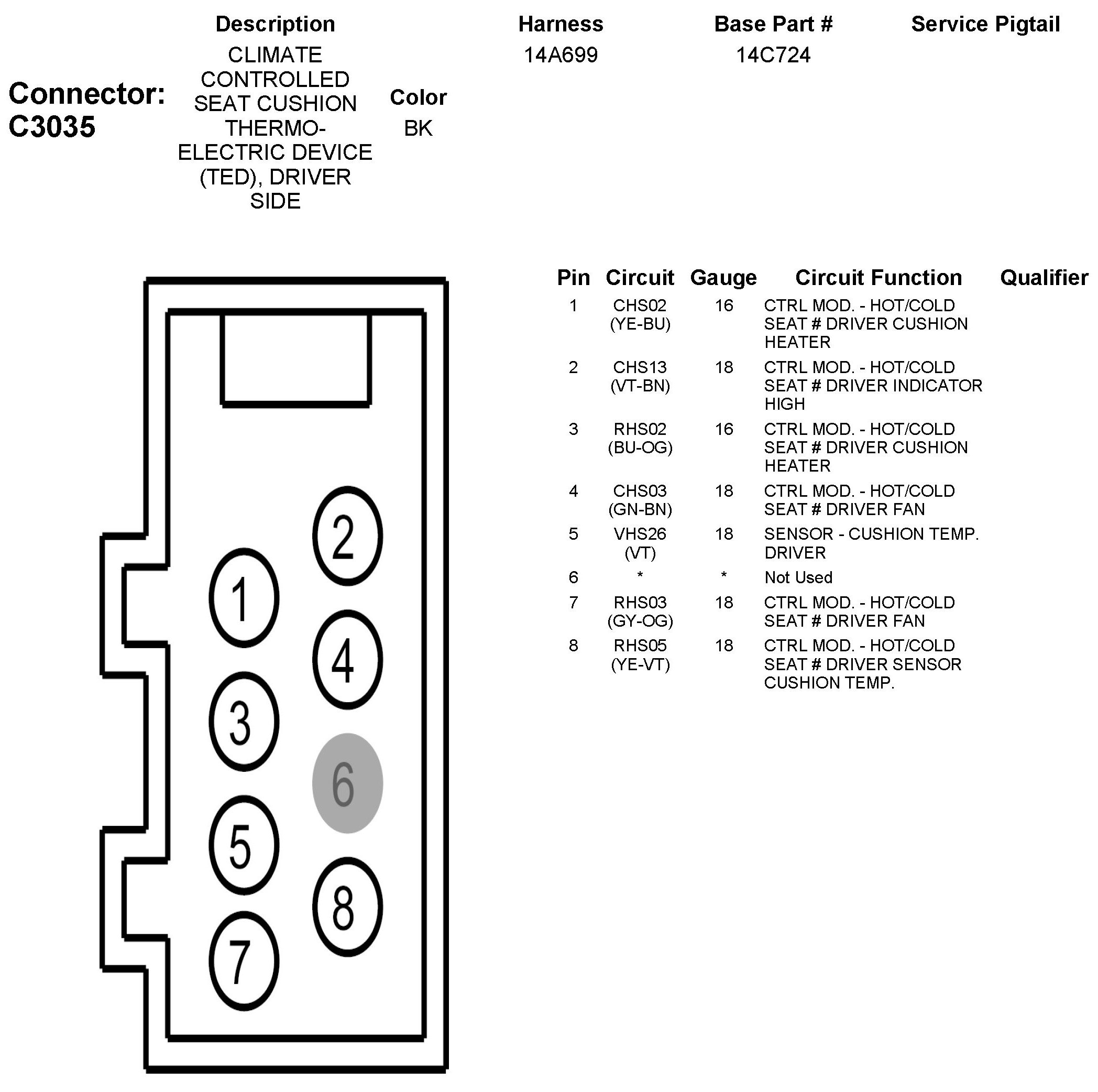 Connector: C3035

| Description | Color | Harness | Base Part # | Service Pigtail |
|---|---|---|---|---|
| CLIMATE CONTROLLED SEAT CUSHION THERMO-ELECTRIC DEVICE (TED), DRIVER SIDE | BK | 14A699 | 14C724 | |

2
1
4
3
6
5
8
7

| Pin | Circuit | Gauge | Circuit Function | Qualifier |
|---|---|---|---|---|
| 1 | CHS02 (YE-BU) | 16 | CTRL MOD. - HOT/COLD SEAT # DRIVER CUSHION HEATER | |
| 2 | CHS13 (VT-BN) | 18 | CTRL MOD. - HOT/COLD SEAT # DRIVER INDICATOR HIGH | |
| 3 | RHS02 (BU-OG) | 16 | CTRL MOD. - HOT/COLD SEAT # DRIVER CUSHION HEATER | |
| 4 | CHS03 (GN-BN) | 18 | CTRL MOD. - HOT/COLD SEAT # DRIVER FAN | |
| 5 | VHS26 (VT) | 18 | SENSOR - CUSHION TEMP. DRIVER | |
| 6 | * | * | Not Used | |
| 7 | RHS03 (GY-OG) | 18 | CTRL MOD. - HOT/COLD SEAT # DRIVER FAN | |
| 8 | RHS05 (YE-VT) | 18 | CTRL MOD. - HOT/COLD SEAT # DRIVER SENSOR CUSHION TEMP. | |