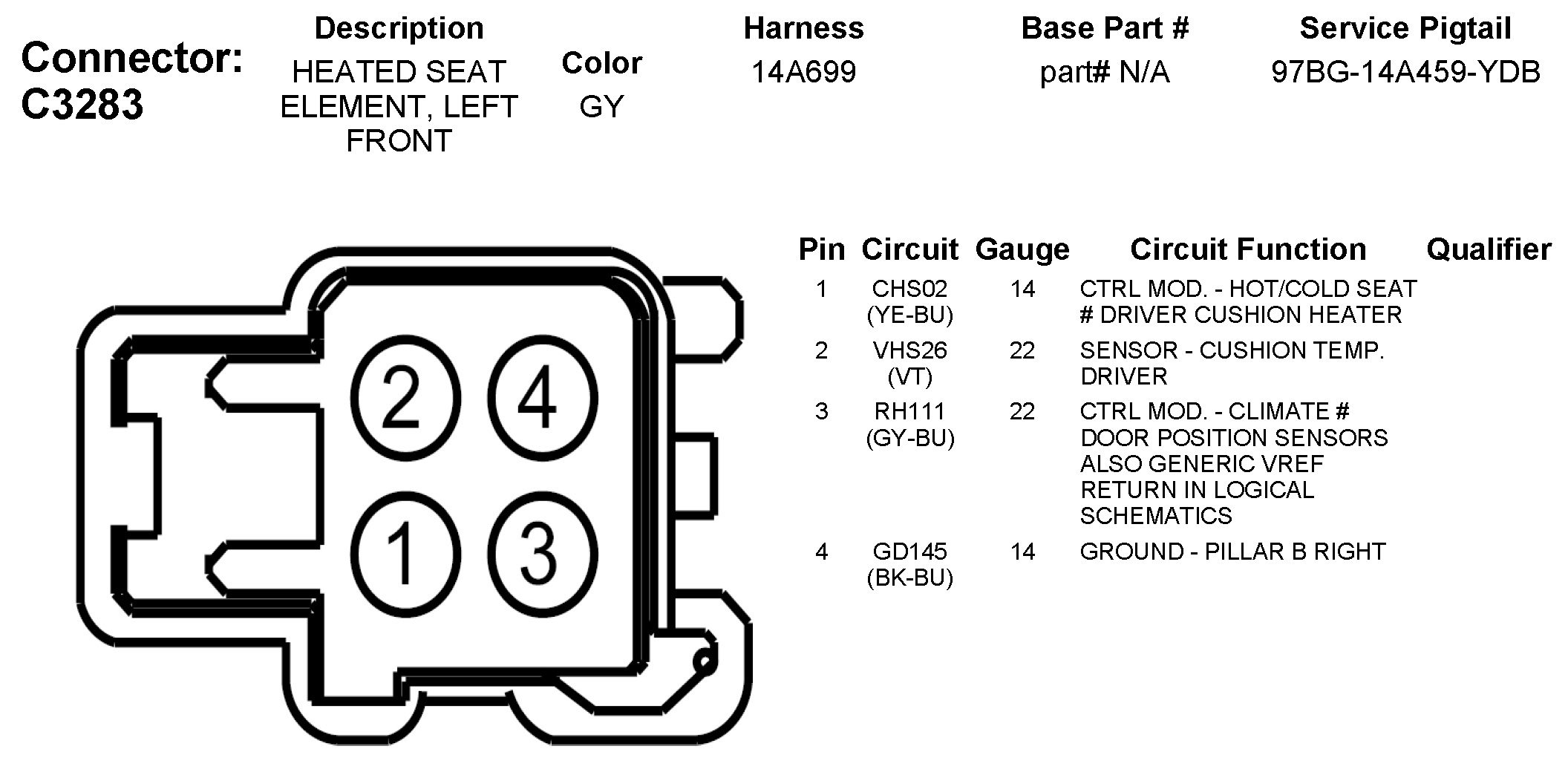 Connector: C3283

| Description | Color | Harness | Base Part # | Service Pigtail |
|---|---|---|---|---|
| HEATED SEAT ELEMENT, LEFT FRONT | GY | 14A699 | part# N/A | 97BG-14A459-YDB |

2 4
1 3

| Pin | Circuit | Gauge | Circuit Function | Qualifier |
|---|---|---|---|---|
| 1 | CHS02 (YE-BU) | 14 | CTRL MOD. - HOT/COLD SEAT # DRIVER CUSHION HEATER | |
| 2 | VHS26 (VT) | 22 | SENSOR - CUSHION TEMP. DRIVER | |
| 3 | RH111 (GY-BU) | 22 | CTRL MOD. - CLIMATE # DOOR POSITION SENSORS ALSO GENERIC VREF RETURN IN LOGICAL SCHEMATICS | |
| 4 | GD145 (BK-BU) | 14 | GROUND - PILLAR B RIGHT | |