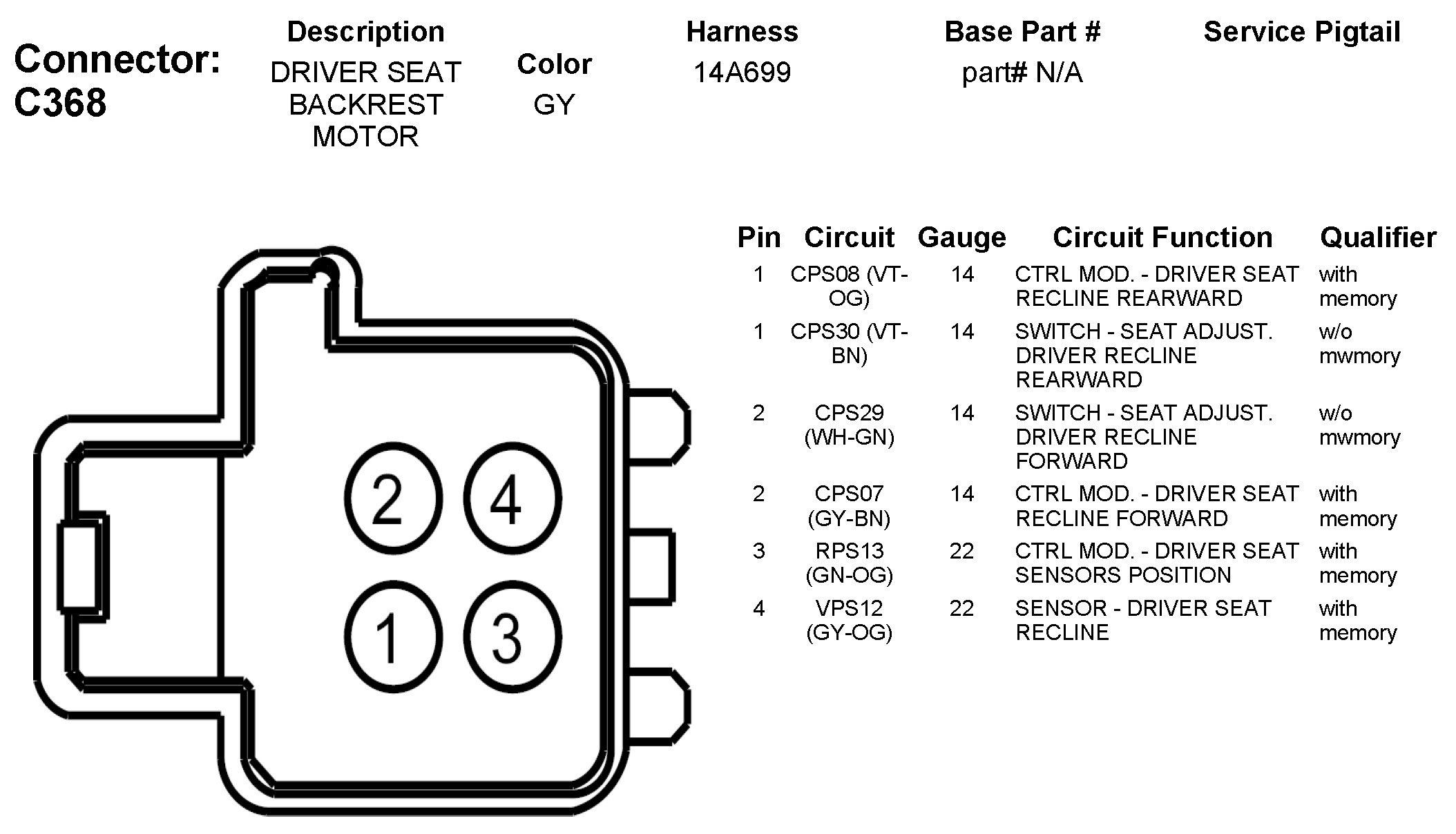 Connector: C368

| Description | Color | Harness | Base Part # | Service Pigtail |
|---|---|---|---|---|
| DRIVER SEAT BACKREST MOTOR | GY | 14A699 | part# N/A | |

2 4
1 3

| Pin | Circuit | Gauge | Circuit Function | Qualifier |
|---|---|---|---|---|
| 1 | CPS08 (VT-OG) | 14 | CTRL MOD. - DRIVER SEAT RECLINE REARWARD | with memory |
| 1 | CPS30 (VT-BN) | 14 | SWITCH - SEAT ADJUST. DRIVER RECLINE REARWARD | w/o mwmory |
| 2 | CPS29 (WH-GN) | 14 | SWITCH - SEAT ADJUST. DRIVER RECLINE FORWARD | w/o mwmory |
| 2 | CPS07 (GY-BN) | 14 | CTRL MOD. - DRIVER SEAT RECLINE FORWARD | with memory |
| 3 | RPS13 (GN-OG) | 22 | CTRL MOD. - DRIVER SEAT SENSORS POSITION | with memory |
| 4 | VPS12 (GY-OG) | 22 | SENSOR - DRIVER SEAT RECLINE | with memory |