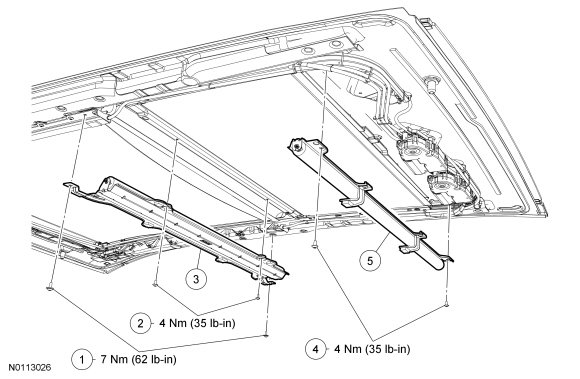 3

5

2 4 Nm (35 lb-in)

4 4 Nm (35 lb-in)

1 7 Nm (62 lb-in)

N0113026