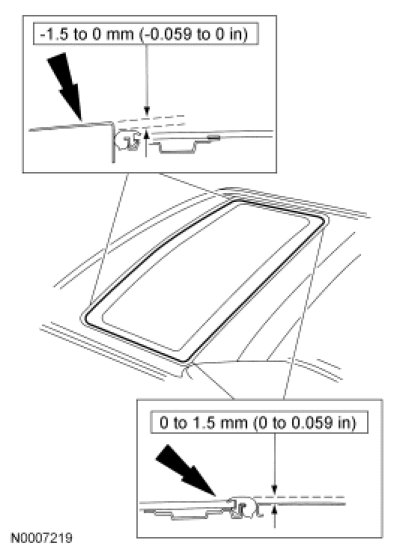 -1.5 to 0 mm (-0.059 to 0 in)

0 to 1.5 mm (0 to 0.059 in)

N0007219