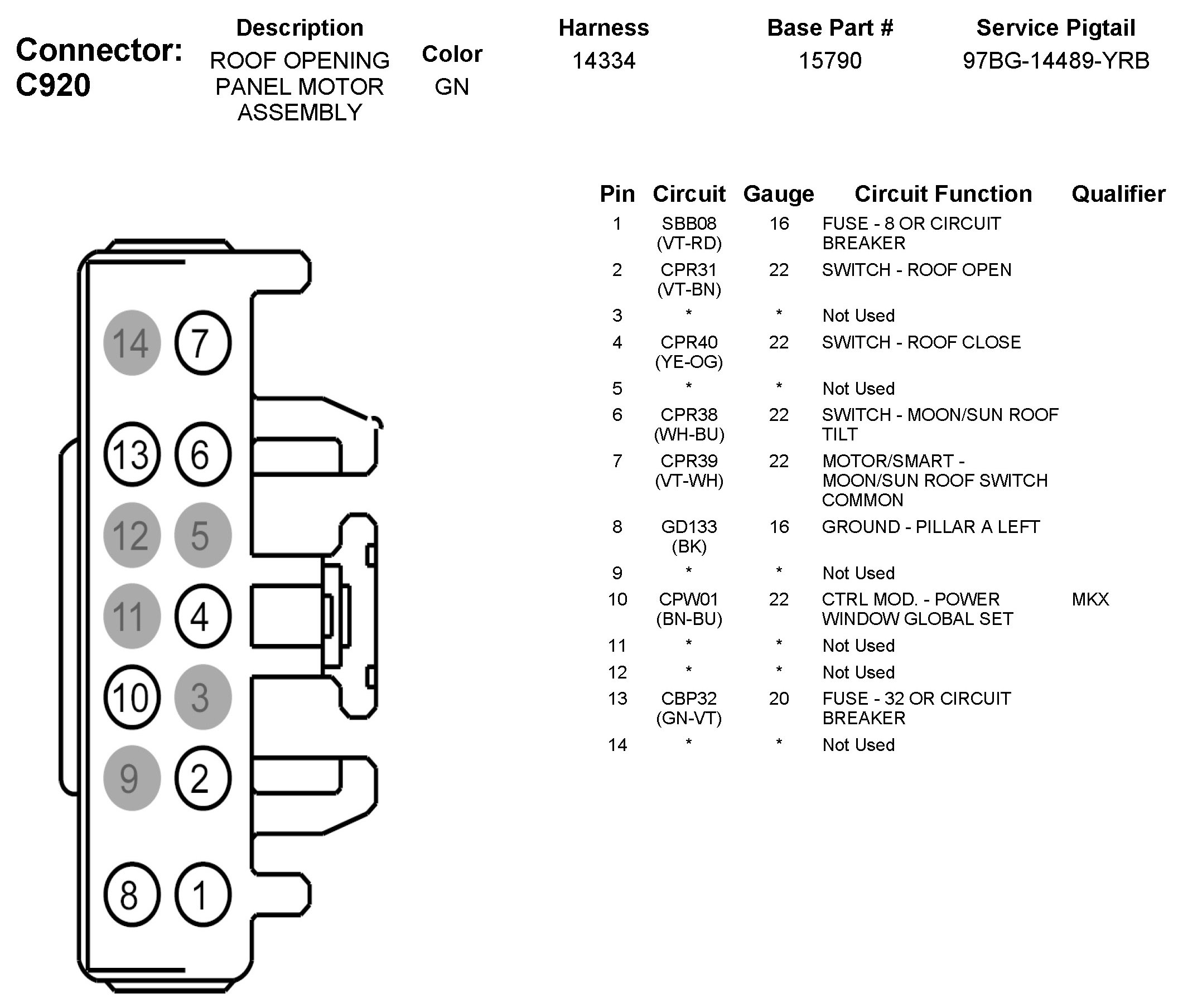 Connector: C920

| Description | Color | Harness | Base Part # | Service Pigtail |
|---|---|---|---|---|
| ROOF OPENING PANEL MOTOR ASSEMBLY | GN | 14334 | 15790 | 97BG-14489-YRB |

14 7
13 6
12 5
11 4
10 3
9 2
8 1

| Pin | Circuit | Gauge | Circuit Function | Qualifier |
|---|---|---|---|---|
| 1 | SBB08 (VT-RD) | 16 | FUSE - 8 OR CIRCUIT BREAKER | |
| 2 | CPR31 (VT-BN) | 22 | SWITCH - ROOF OPEN | |
| 3 | * | * | Not Used | |
| 4 | CPR40 (YE-OG) | 22 | SWITCH - ROOF CLOSE | |
| 5 | * | * | Not Used | |
| 6 | CPR38 (WH-BU) | 22 | SWITCH - MOON/SUN ROOF TILT | |
| 7 | CPR39 (VT-WH) | 22 | MOTOR/SMART - MOON/SUN ROOF SWITCH COMMON | |
| 8 | GD133 (BK) | 16 | GROUND - PILLAR A LEFT | |
| 9 | * | * | Not Used | |
| 10 | CPW01 (BN-BU) | 22 | CTRL MOD. - POWER WINDOW GLOBAL SET | MKX |
| 11 | * | * | Not Used | |
| 12 | * | * | Not Used | |
| 13 | CBP32 (GN-VT) | 20 | FUSE - 32 OR CIRCUIT BREAKER | |
| 14 | * | * | Not Used | |