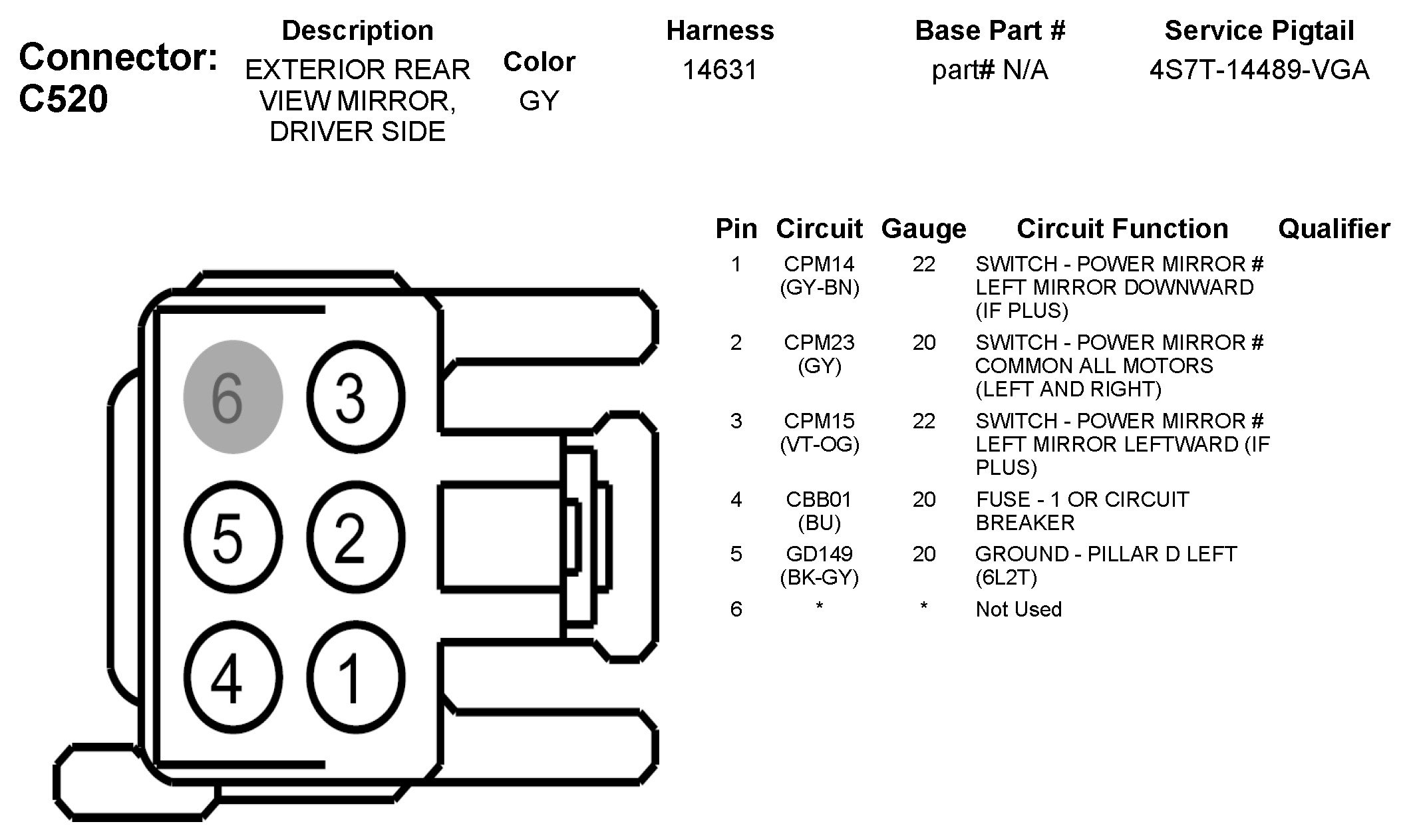 Connector: C520

| Description | Color | Harness | Base Part # | Service Pigtail |
|---|---|---|---|---|
| EXTERIOR REAR VIEW MIRROR, DRIVER SIDE | GY | 14631 | part# N/A | 4S7T-14489-VGA |

6 3
5 2
4 1

| Pin | Circuit | Gauge | Circuit Function | Qualifier |
|---|---|---|---|---|
| 1 | CPM14 (GY-BN) | 22 | SWITCH - POWER MIRROR # LEFT MIRROR DOWNWARD (IF PLUS) | |
| 2 | CPM23 (GY) | 20 | SWITCH - POWER MIRROR # COMMON ALL MOTORS (LEFT AND RIGHT) | |
| 3 | CPM15 (VT-OG) | 22 | SWITCH - POWER MIRROR # LEFT MIRROR LEFTWARD (IF PLUS) | |
| 4 | CBB01 (BU) | 20 | FUSE - 1 OR CIRCUIT BREAKER | |
| 5 | GD149 (BK-GY) | 20 | GROUND - PILLAR D LEFT (6L2T) | |
| 6 | * | * | Not Used | |