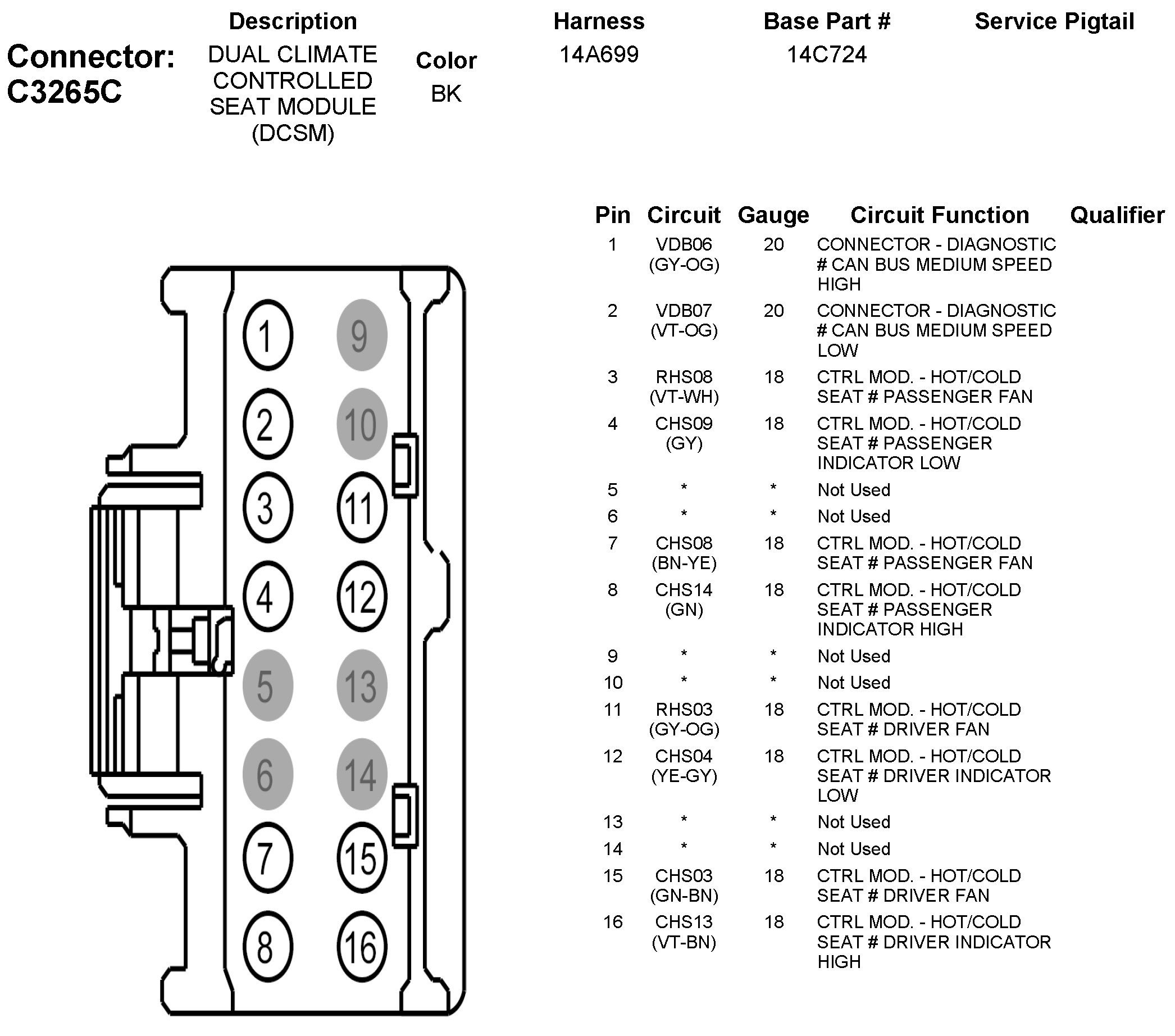 Connector: C3265C

| Description | Color | Harness | Base Part # | Service Pigtail |
|---|---|---|---|---|
| DUAL CLIMATE CONTROLLED SEAT MODULE (DCSM) | BK | 14A699 | 14C724 | |

1 9
2 10
3 11
4 12
5 13
6 14
7 15
8 16

| Pin | Circuit | Gauge | Circuit Function | Qualifier |
|---|---|---|---|---|
| 1 | VDB06 (GY-OG) | 20 | CONNECTOR - DIAGNOSTIC # CAN BUS MEDIUM SPEED HIGH | |
| 2 | VDB07 (VT-OG) | 20 | CONNECTOR - DIAGNOSTIC # CAN BUS MEDIUM SPEED LOW | |
| 3 | RHS08 (VT-WH) | 18 | CTRL MOD. - HOT/COLD SEAT # PASSENGER FAN | |
| 4 | CHS09 (GY) | 18 | CTRL MOD. - HOT/COLD SEAT # PASSENGER INDICATOR LOW | |
| 5 | * | * | Not Used | |
| 6 | * | * | Not Used | |
| 7 | CHS08 (BN-YE) | 18 | CTRL MOD. - HOT/COLD SEAT # PASSENGER FAN | |
| 8 | CHS14 (GN) | 18 | CTRL MOD. - HOT/COLD SEAT # PASSENGER INDICATOR HIGH | |
| 9 | * | * | Not Used | |
| 10 | * | * | Not Used | |
| 11 | RHS03 (GY-OG) | 18 | CTRL MOD. - HOT/COLD SEAT # DRIVER FAN | |
| 12 | CHS04 (YE-GY) | 18 | CTRL MOD. - HOT/COLD SEAT # DRIVER INDICATOR LOW | |
| 13 | * | * | Not Used | |
| 14 | * | * | Not Used | |
| 15 | CHS03 (GN-BN) | 18 | CTRL MOD. - HOT/COLD SEAT # DRIVER FAN | |
| 16 | CHS13 (VT-BN) | 18 | CTRL MOD. - HOT/COLD SEAT # DRIVER INDICATOR HIGH | |