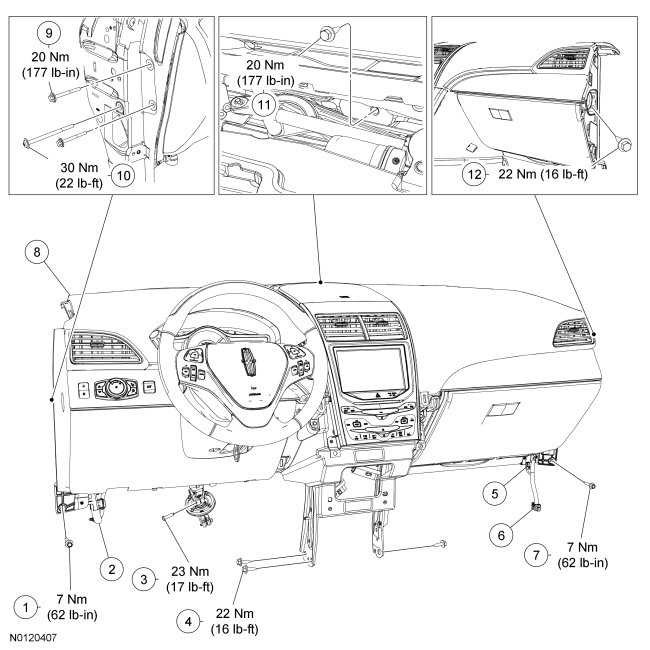 9
20 Nm
(177 lb-in)

30 Nm
(22 lb-ft)
10

20 Nm
(177 lb-in)
11

12
22 Nm (16 lb-ft)

8

5

6

7
7 Nm
(62 lb-in)

2

3
23 Nm
(17 lb-ft)

1
7 Nm
(62 lb-in)

4
22 Nm
(16 lb-ft)

N0120407