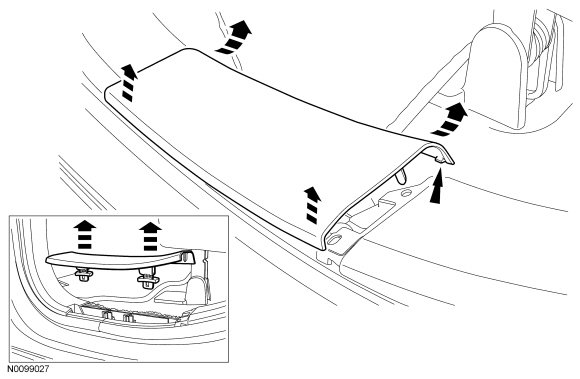 N0099027