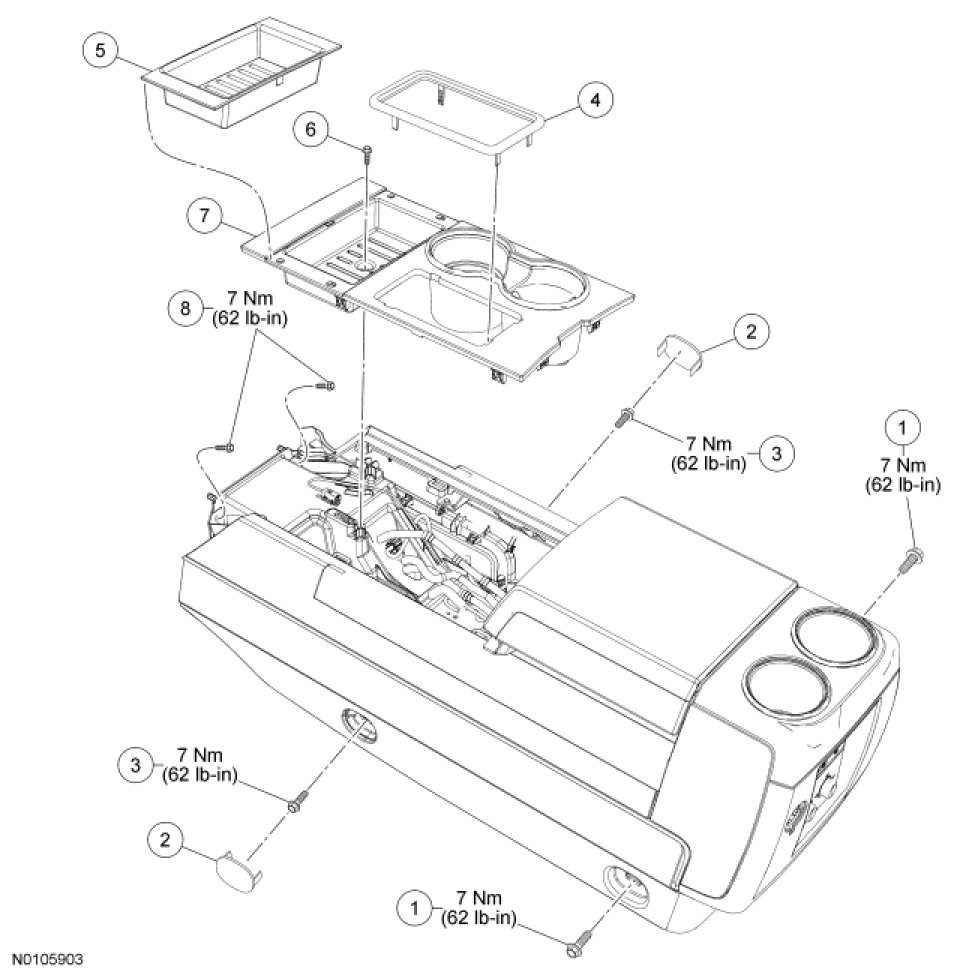 5

4

6

7

8
7 Nm
(62 lb-in)

2

7 Nm
(62 lb-in)
3

1
7 Nm
(62 lb-in)

3
7 Nm
(62 lb-in)

2

1
7 Nm
(62 lb-in)

N0105903