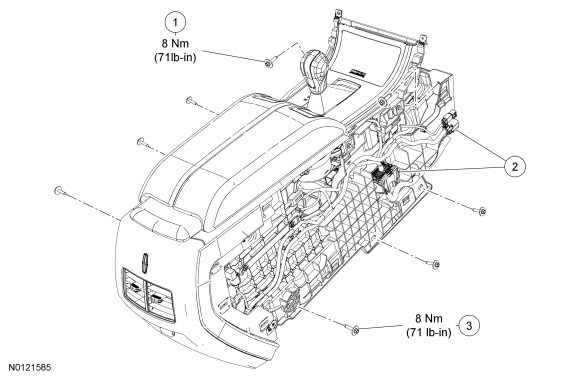 1
8 Nm
(71lb-in)

2

8 Nm
(71 lb-in)
3

N0121585