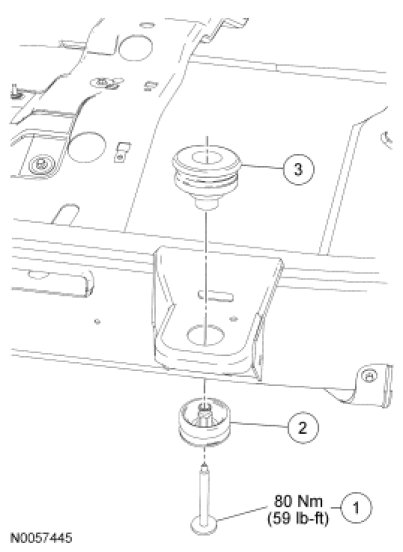 3

2

80 Nm
(59 lb-ft)

1

N0057445