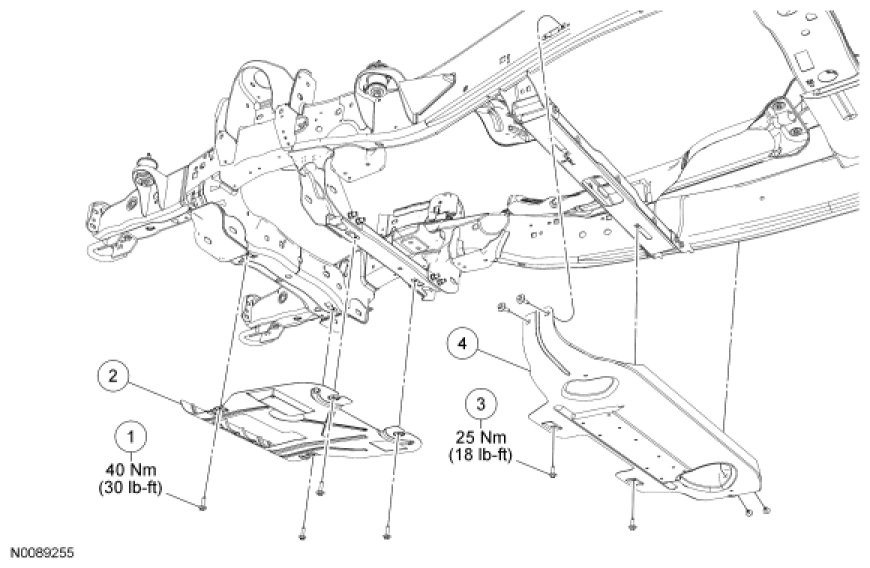 4

2

3
25 Nm
(18 lb-ft)

1
40 Nm
(30 lb-ft)

N0089255