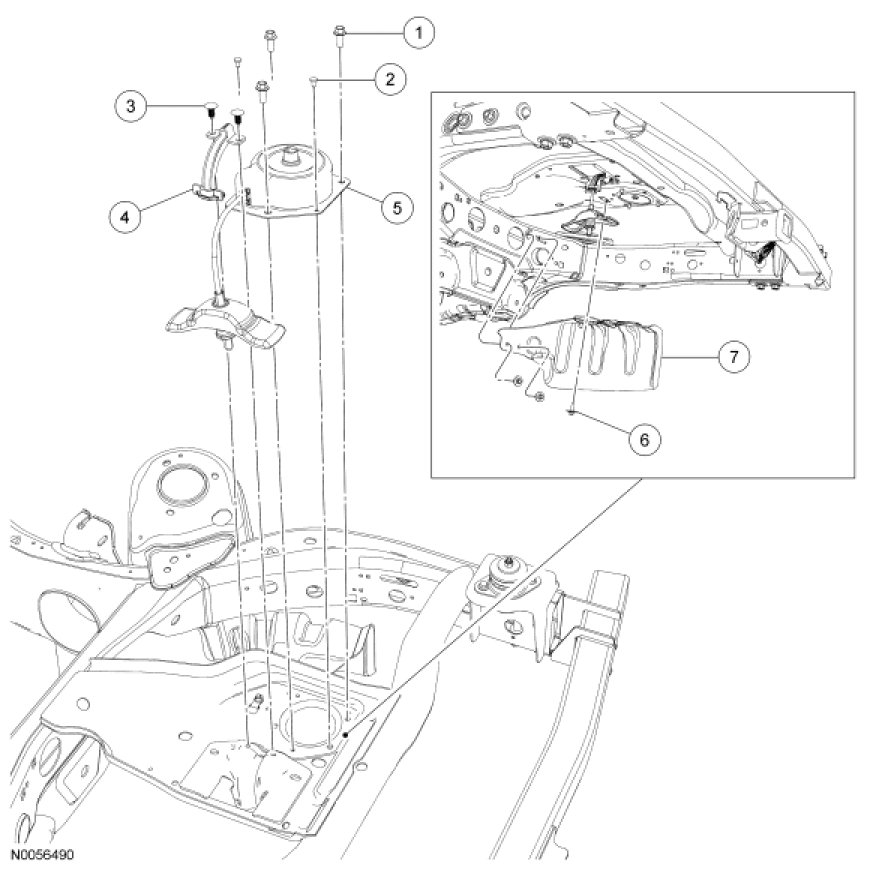 1
2
3
4
5
7
6
N0056490