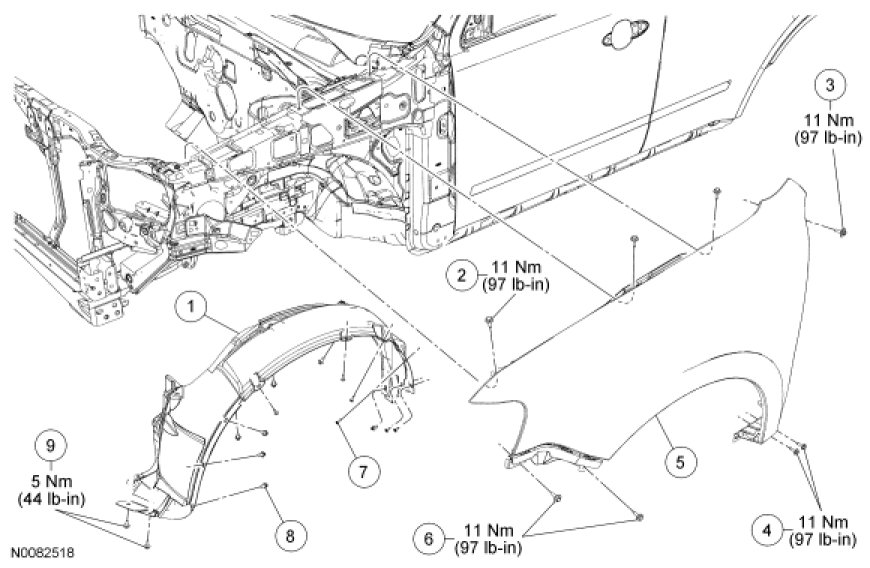 3
11 Nm
(97 lb-in)

2
11 Nm
(97 lb-in)

1

7

5

9
5 Nm
(44 lb-in)

8

6
11 Nm
(97 lb-in)

4
11 Nm
(97 lb-in)

N0082518