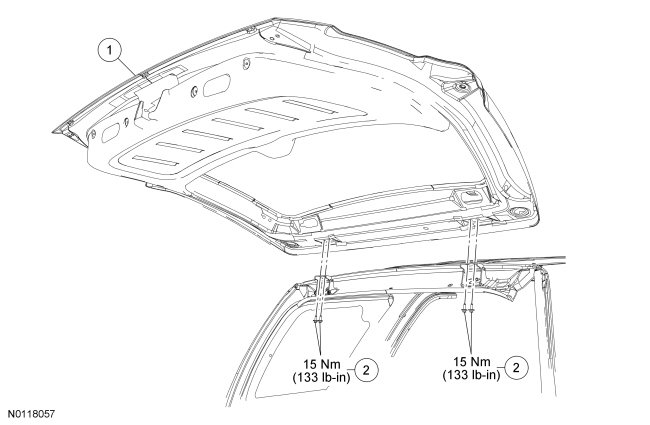 1

15 Nm
(133 lb-in)
2

15 Nm
(133 lb-in)
2

N0118057