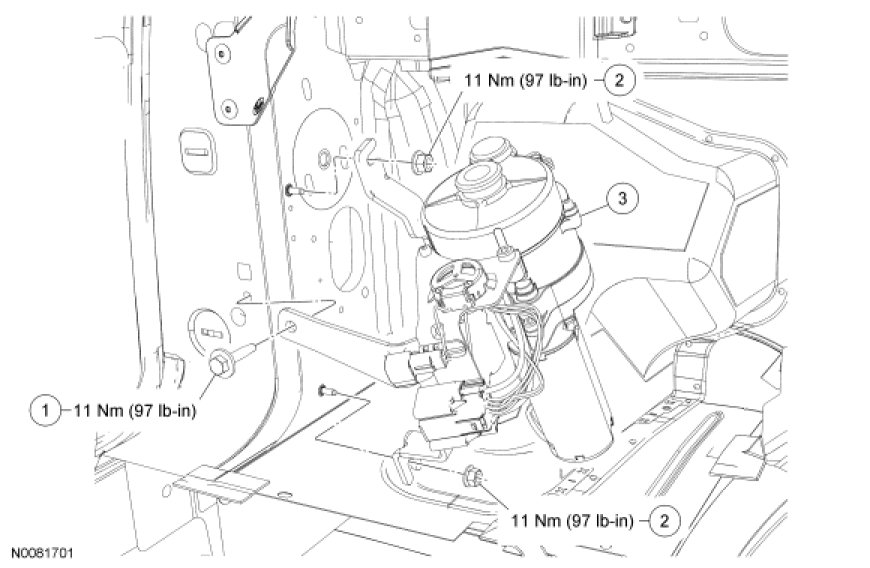 11 Nm (97 lb-in) 2

3

1 11 Nm (97 lb-in)

11 Nm (97 lb-in) 2

N0081701