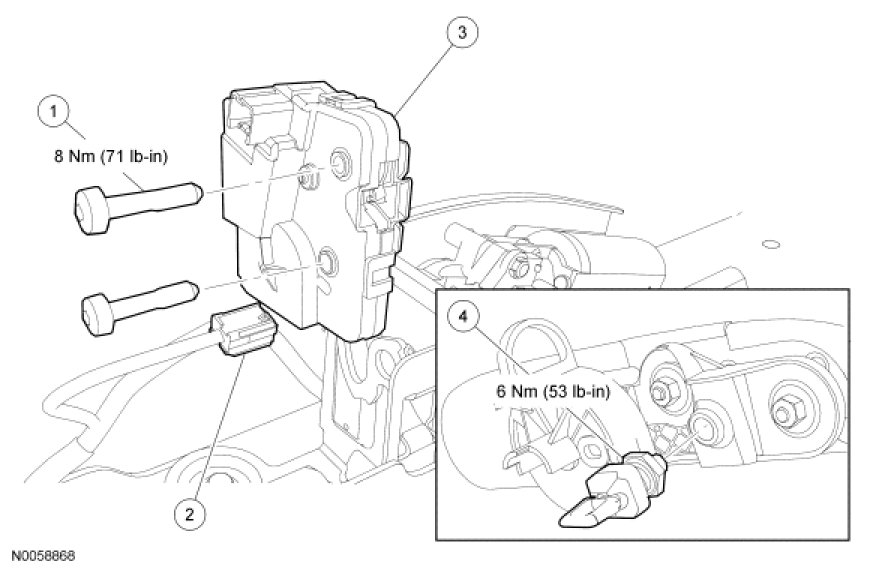 3

1

8 Nm (71 lb-in)

4

6 Nm (53 lb-in)

2

N0058868