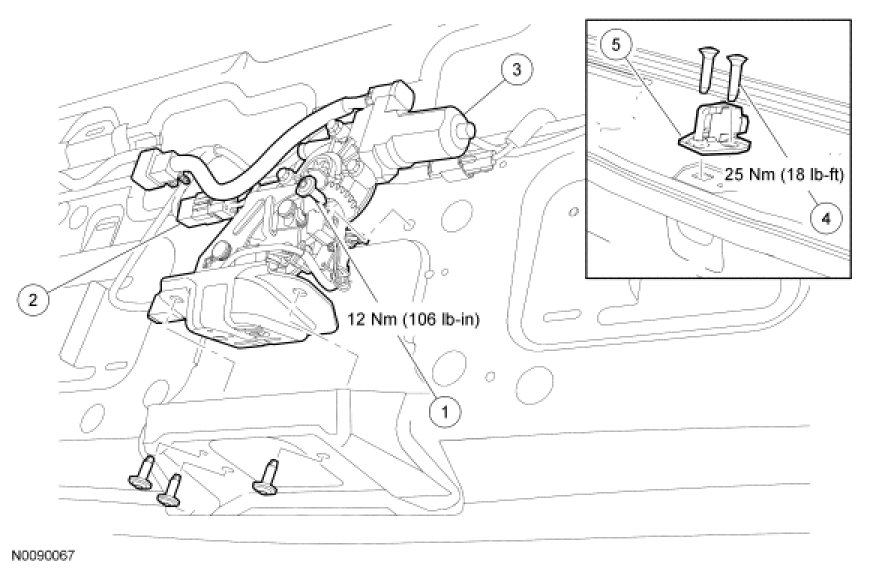 3
5
25 Nm (18 lb-ft)
4
2
12 Nm (106 lb-in)
1
N0090067