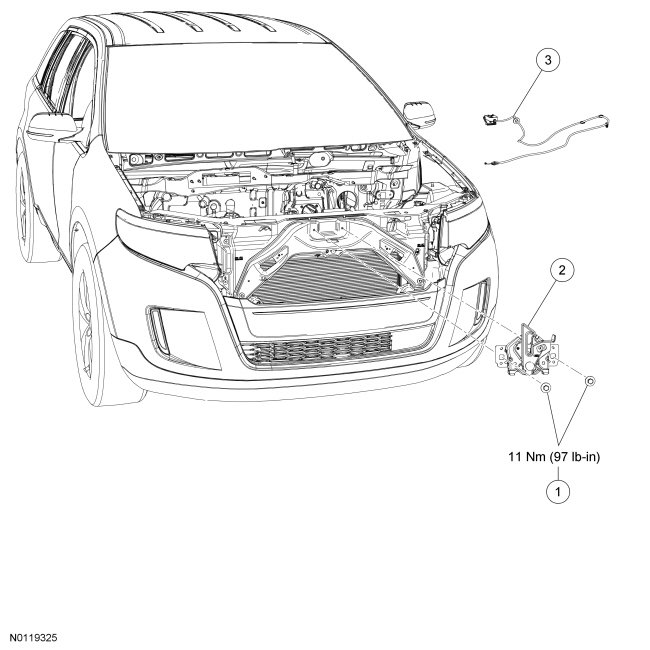 3

2

11 Nm (97 lb-in)

1

N0119325