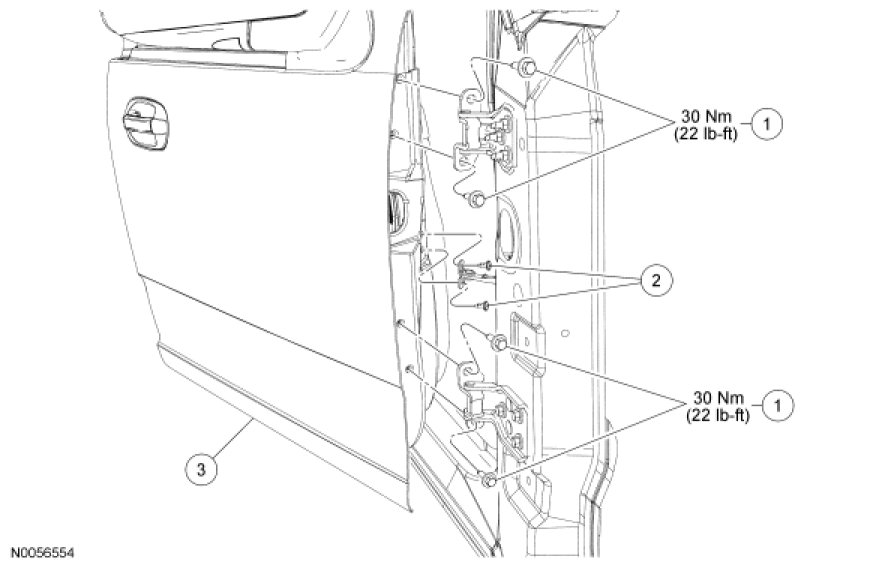 30 Nm
(22 lb-ft)
1

2

30 Nm
(22 lb-ft)
1

3

N0056554