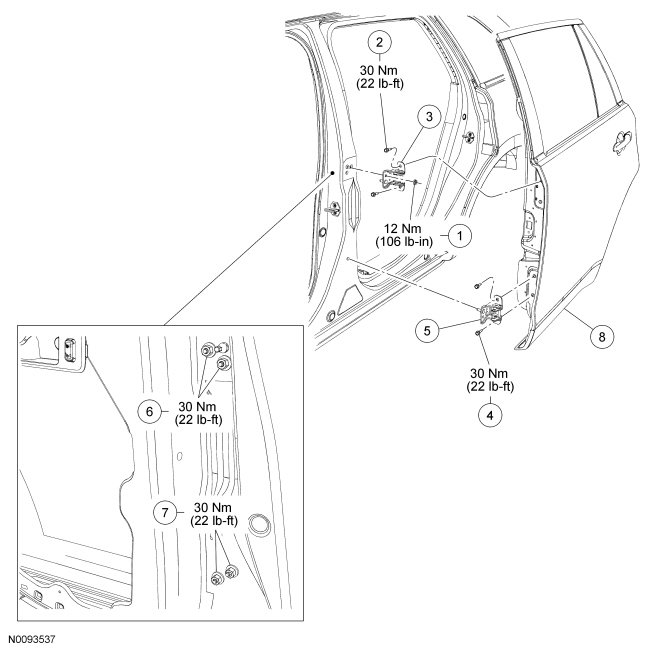 2
30 Nm
(22 lb-ft)

3

12 Nm
(106 lb-in)
1

5

8

30 Nm
(22 lb-ft)
4

6
30 Nm
(22 lb-ft)

7
30 Nm
(22 lb-ft)

N0093537