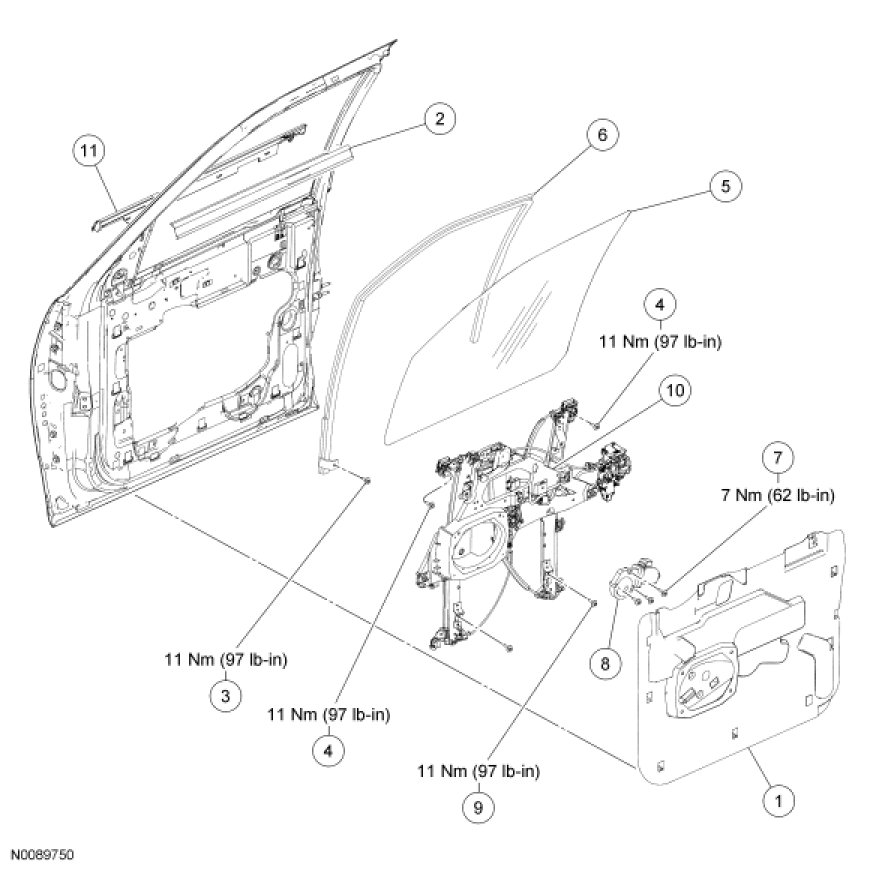 11

2

6

5

4
11 Nm (97 lb-in)

10

7
7 Nm (62 lb-in)

8

11 Nm (97 lb-in)
3

11 Nm (97 lb-in)
4

11 Nm (97 lb-in)
9

1

N0089750